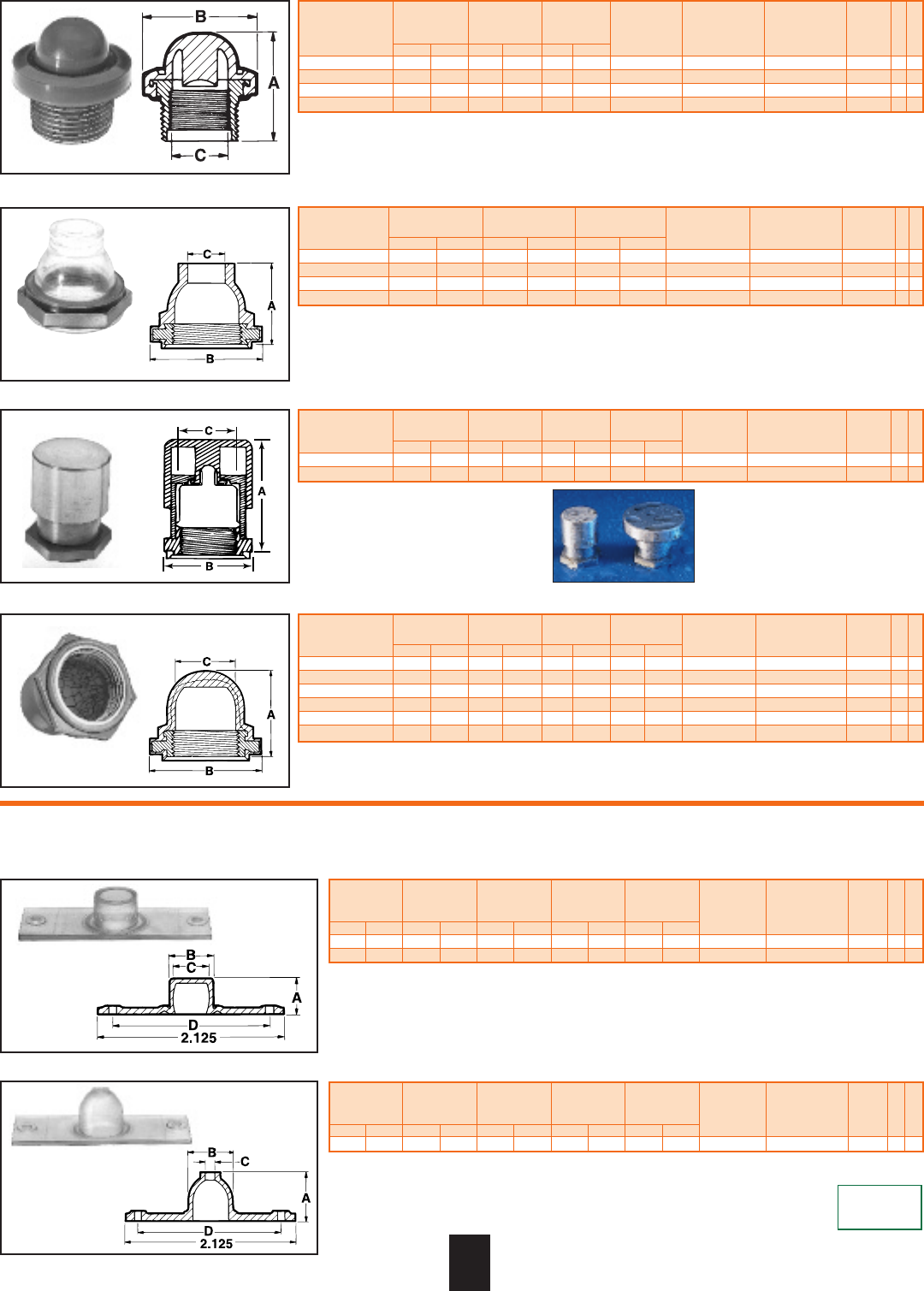 B

A

C

C

A

B

C

A

B

C

A

B

B

C

A

D

2.125

B

C

A

D

2.125