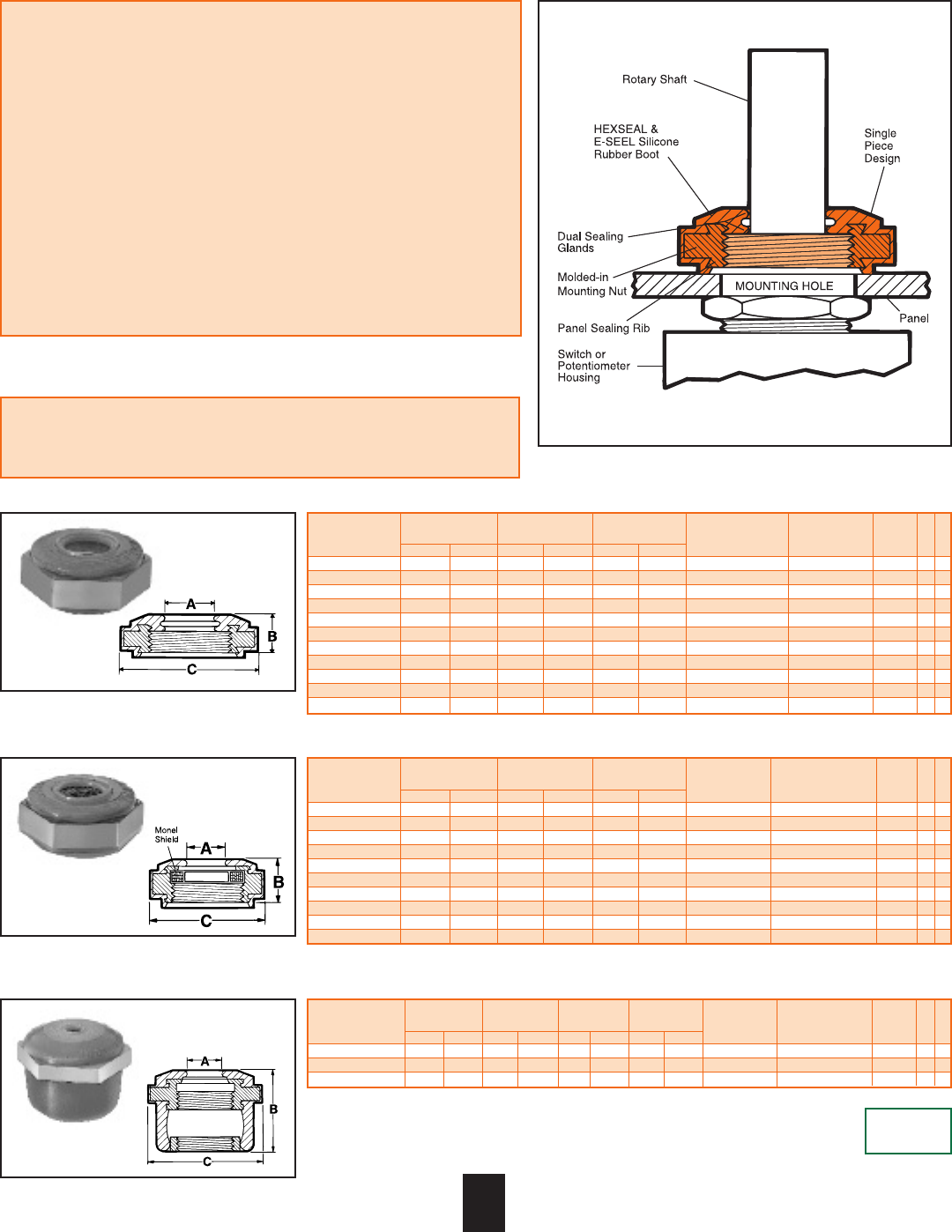 Rotary Shaft

HEXSEAL & E-SEEL Silicone Rubber Boot

Single Piece Design

Dual Sealing Glands

Molded-in Mounting Nut

MOUNTING HOLE

Panel

Panel Sealing Rib

Switch or Potentiometer Housing

A

B

C

Monel Shield

A

B

C

A

B

C