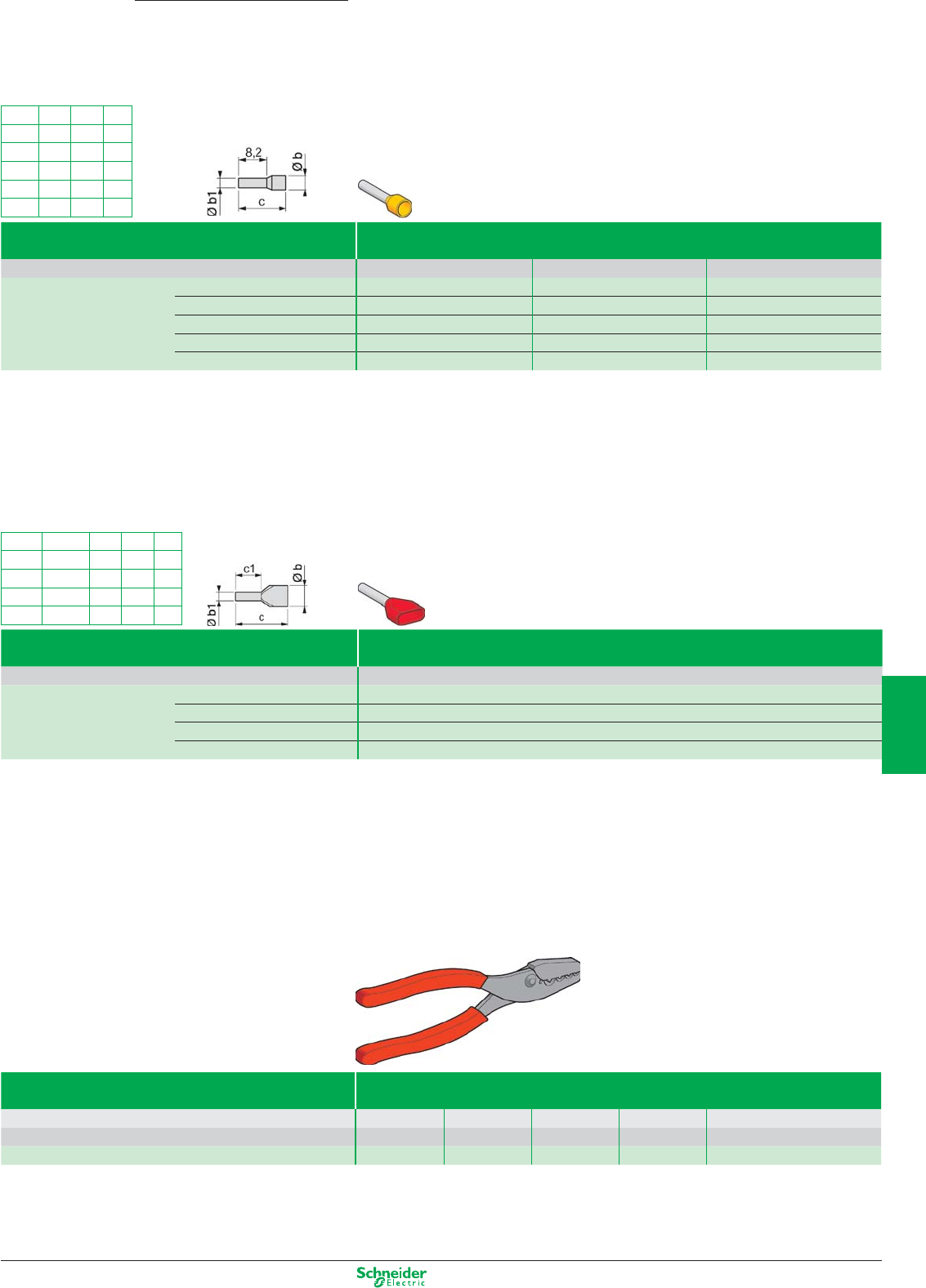 8,2

Ø b

Ø b1

c

c1

Ø b

Ø b1

c

Schneider Electric