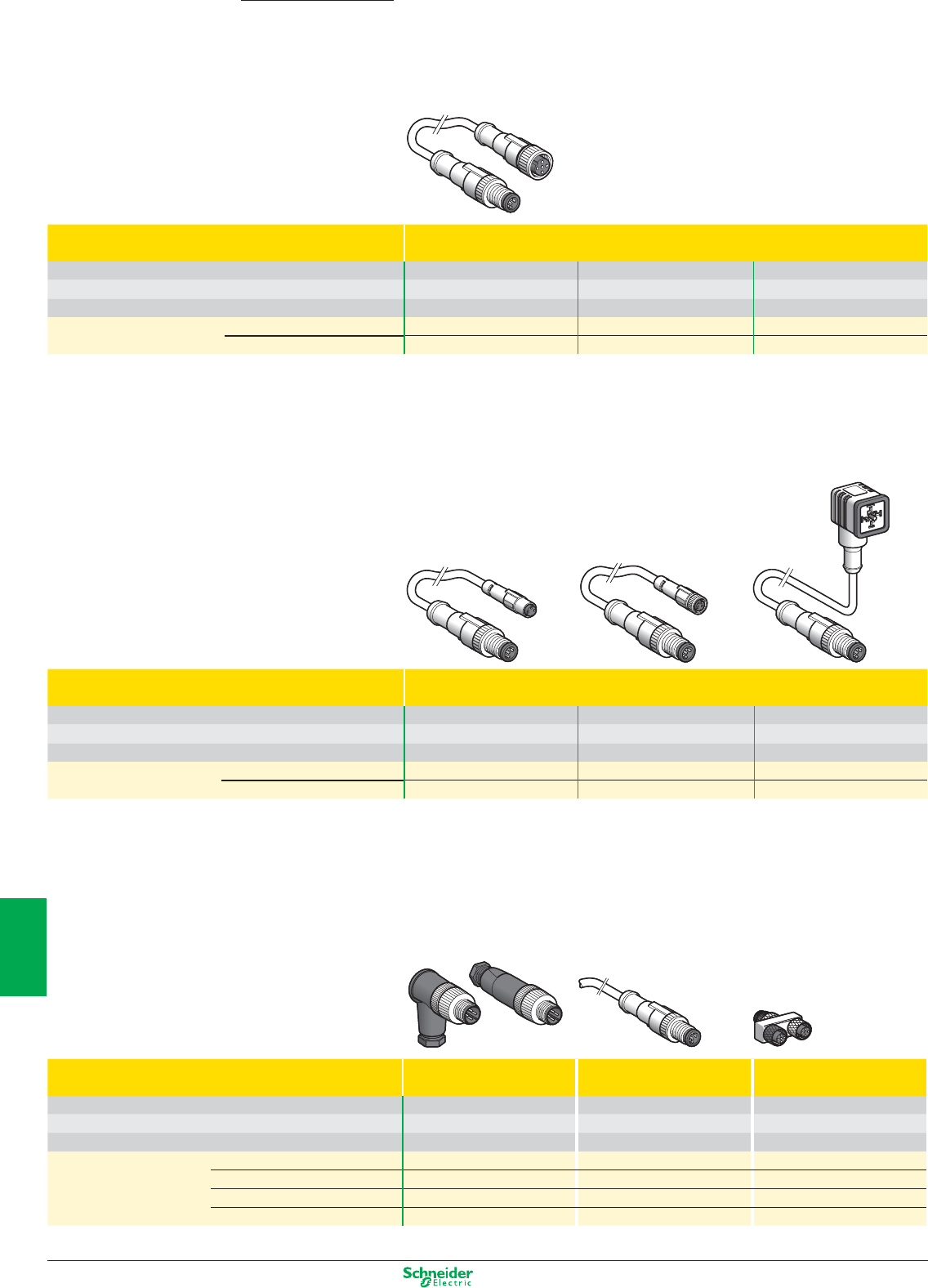 Schneider Electric