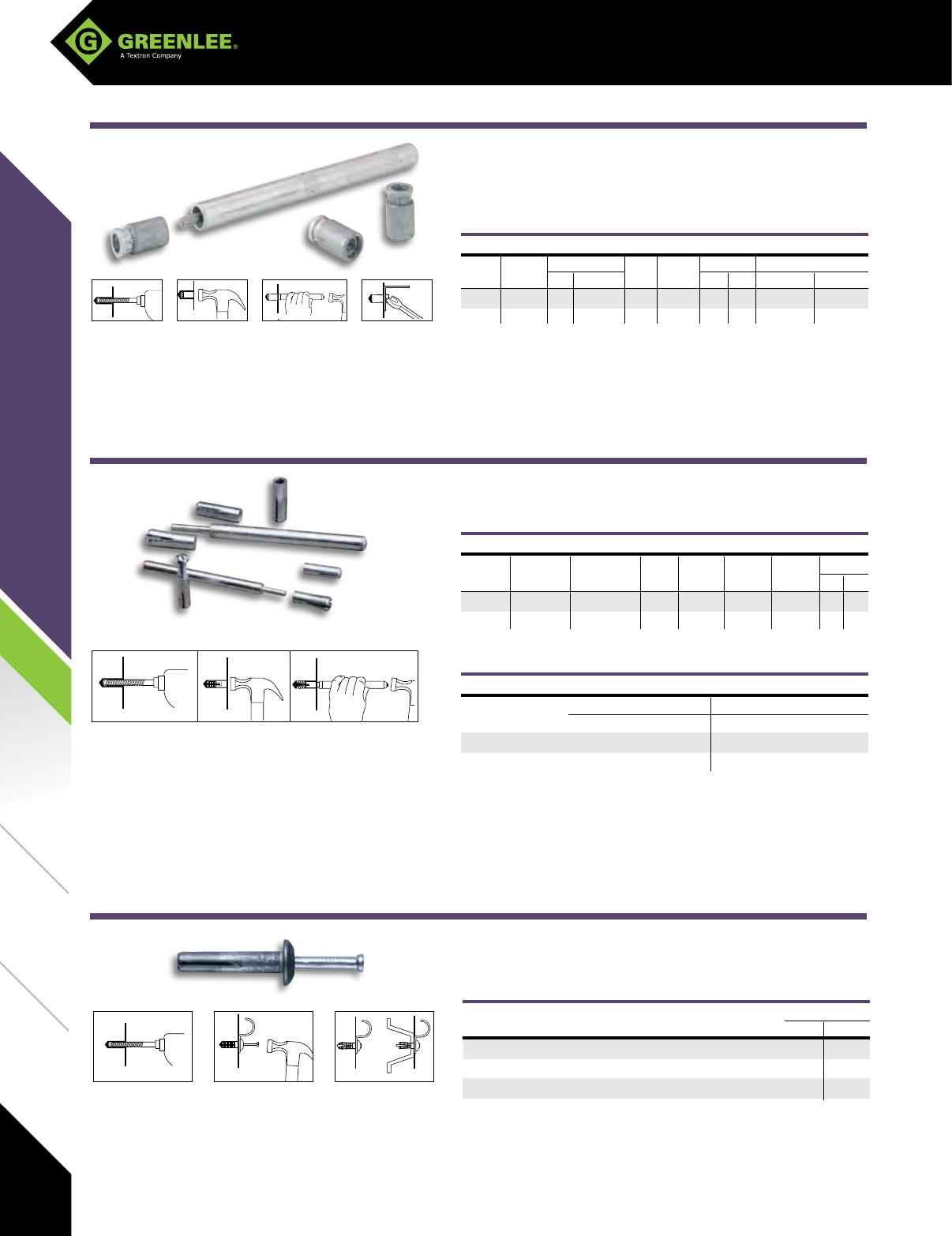 GREENLEE®
A Textron Company