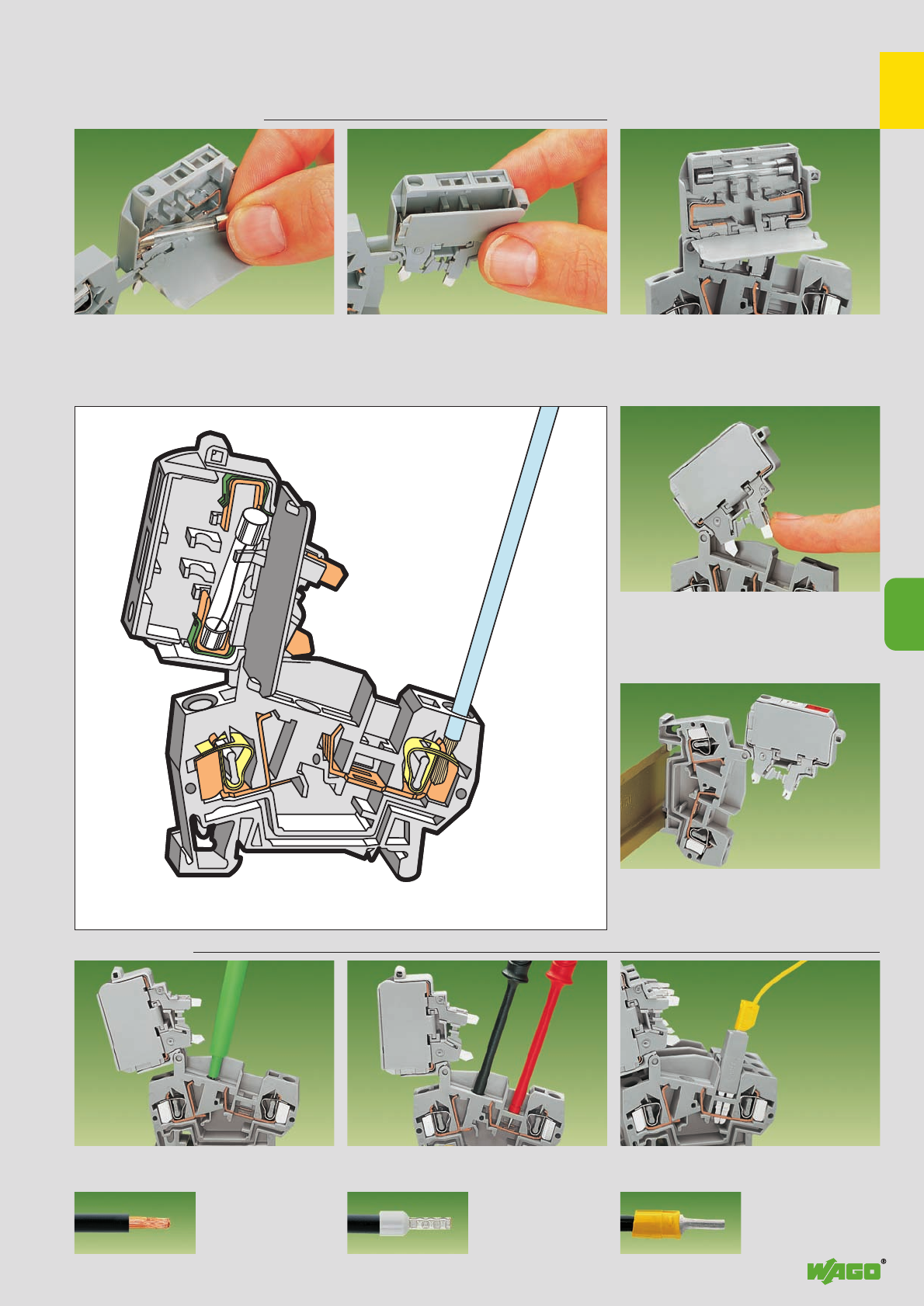 WAGO®