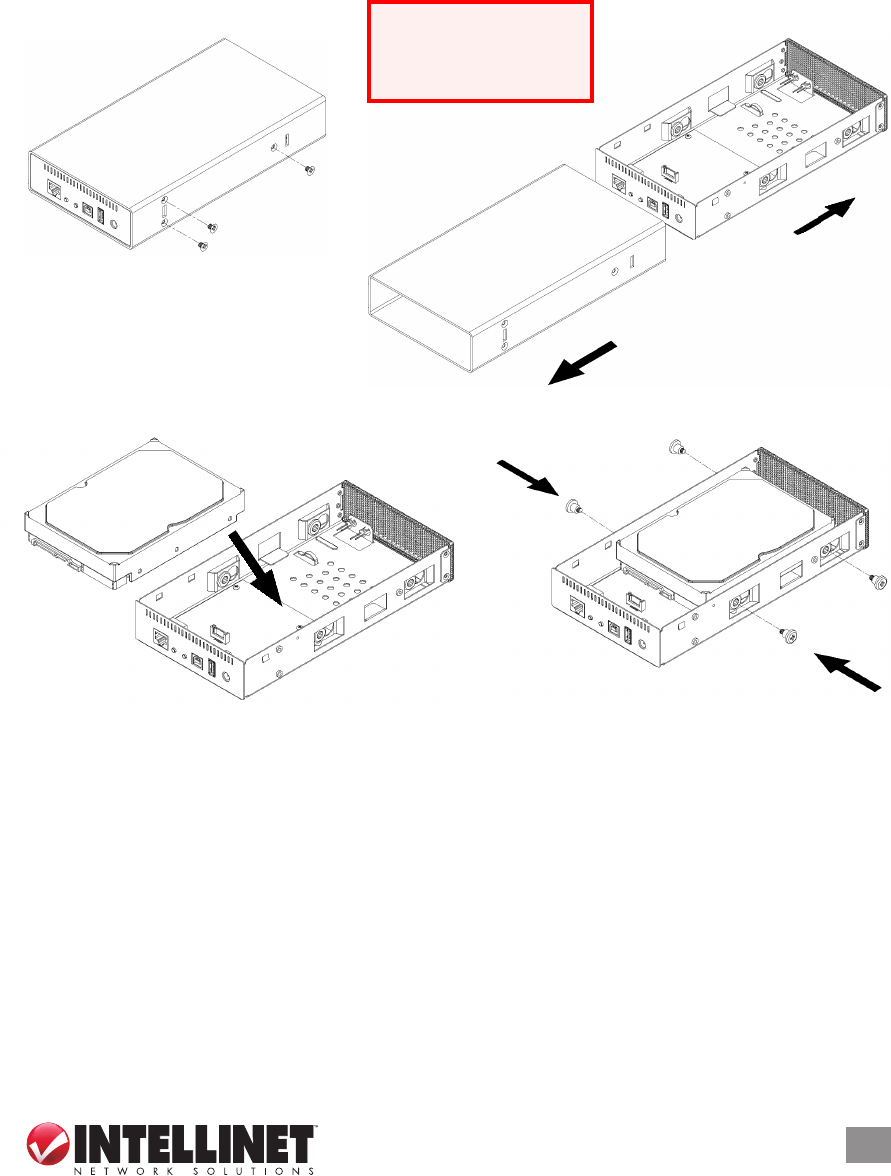 INTELLINET
NETWORK SOLUTIONS