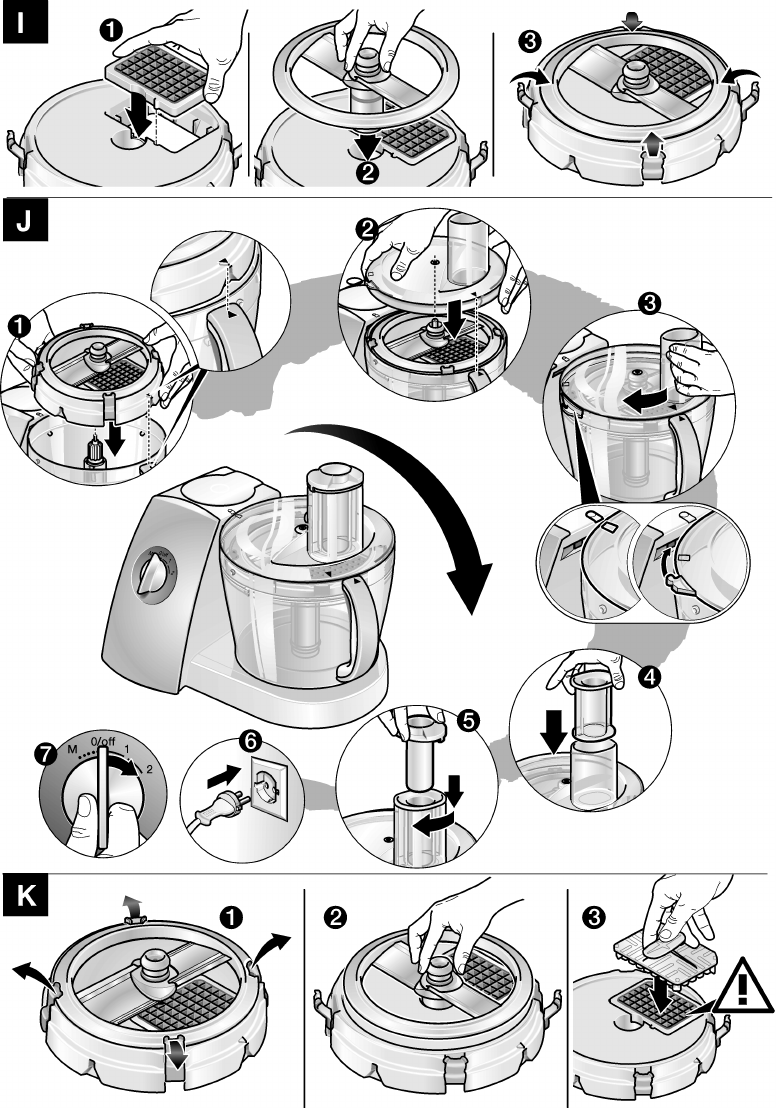 I
1
2
3
J
1
2
3
4
5
6
7
M
0/off
1
2
K
1
2
3