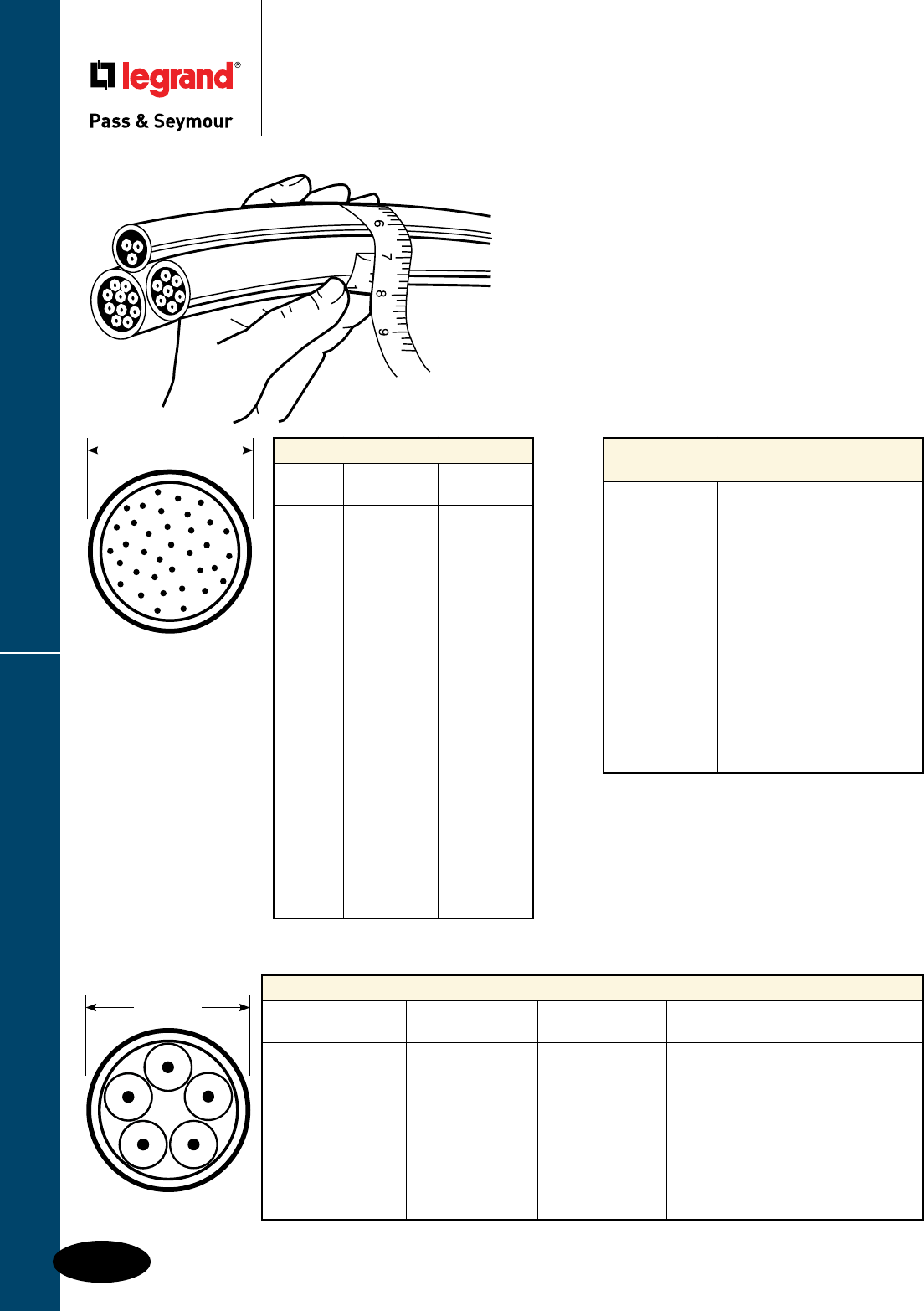 legrand®

Pass & Seymour

6
7
8
9
1