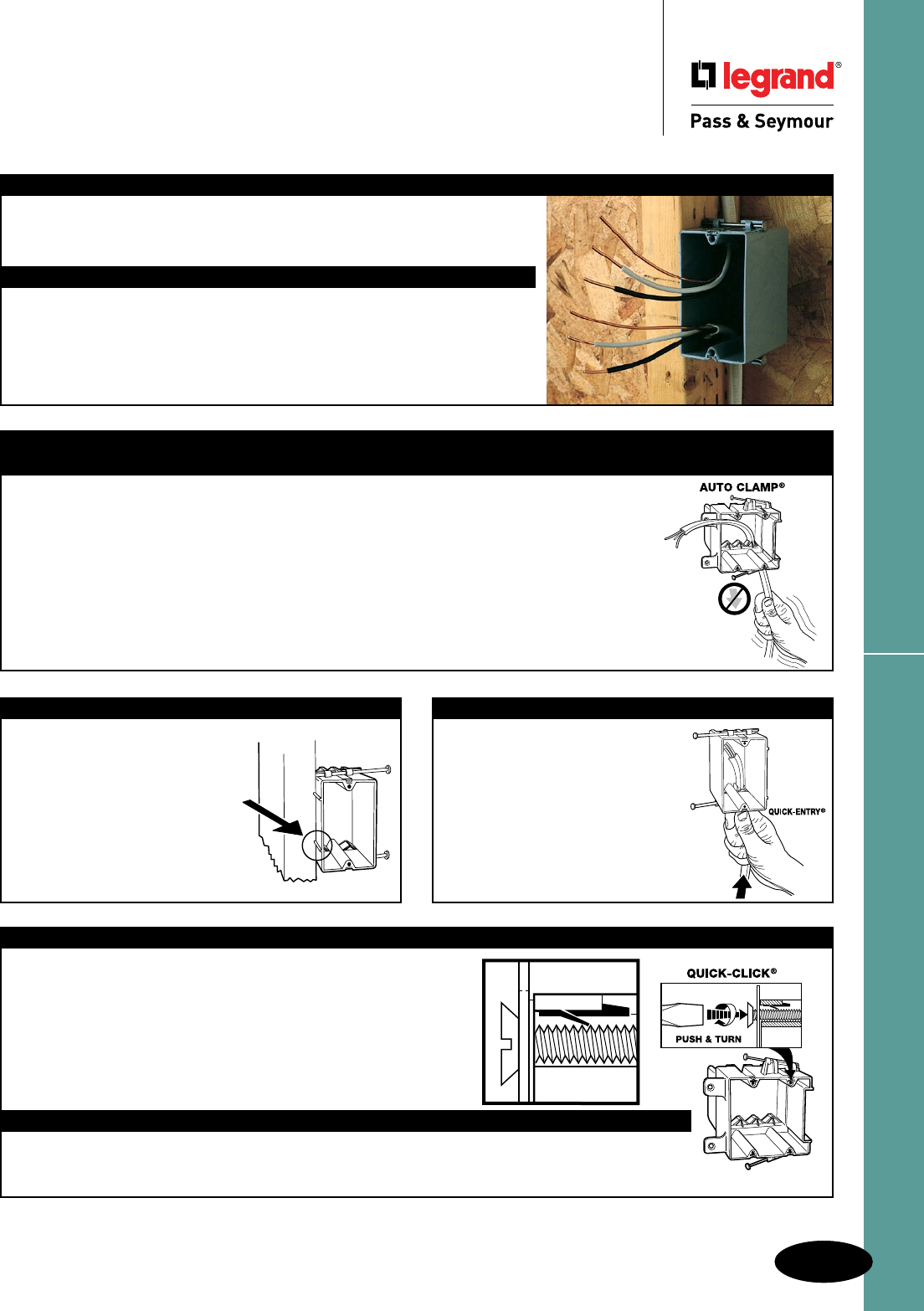 legrand®

Pass & Seymour

AUTO CLAMP®

QUICK-ENTRY®

QUICK-CLICK®

PUSH & TURN