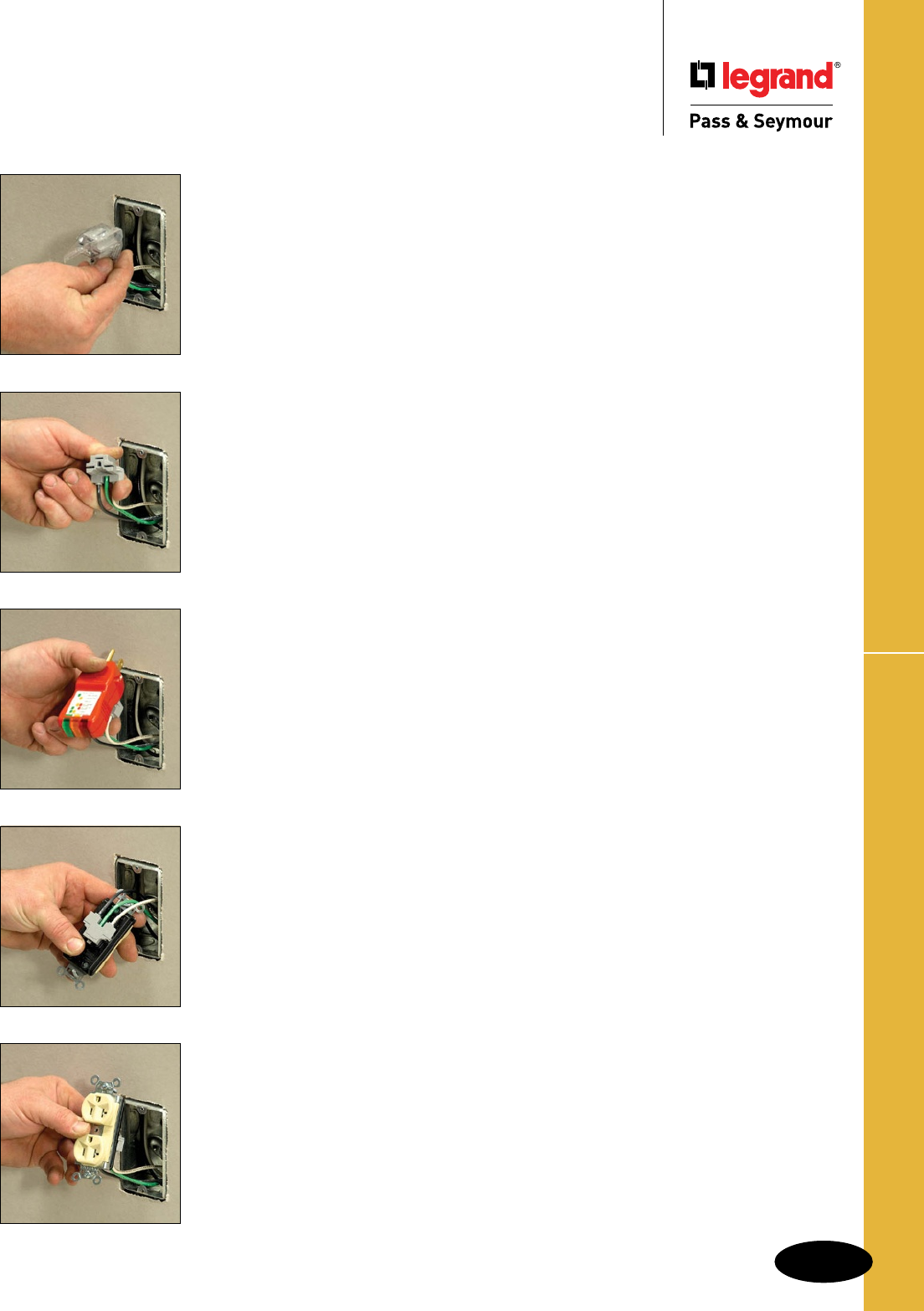 legrand®
Pass & Seymour