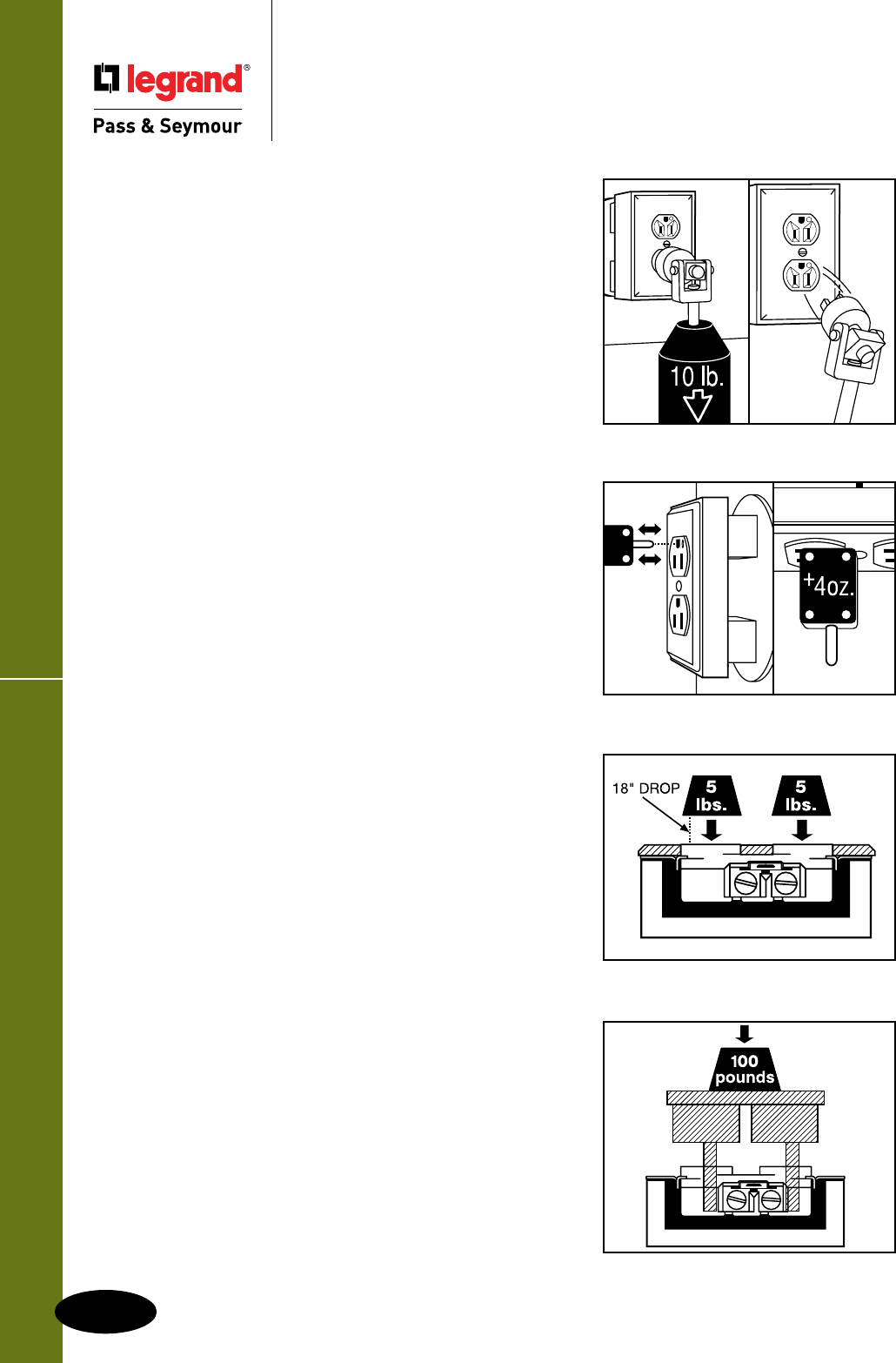 legrand®

Pass & Seymour

10 lb.

+4oz.

18" DROP

5 lbs.

5 lbs.

100 pounds