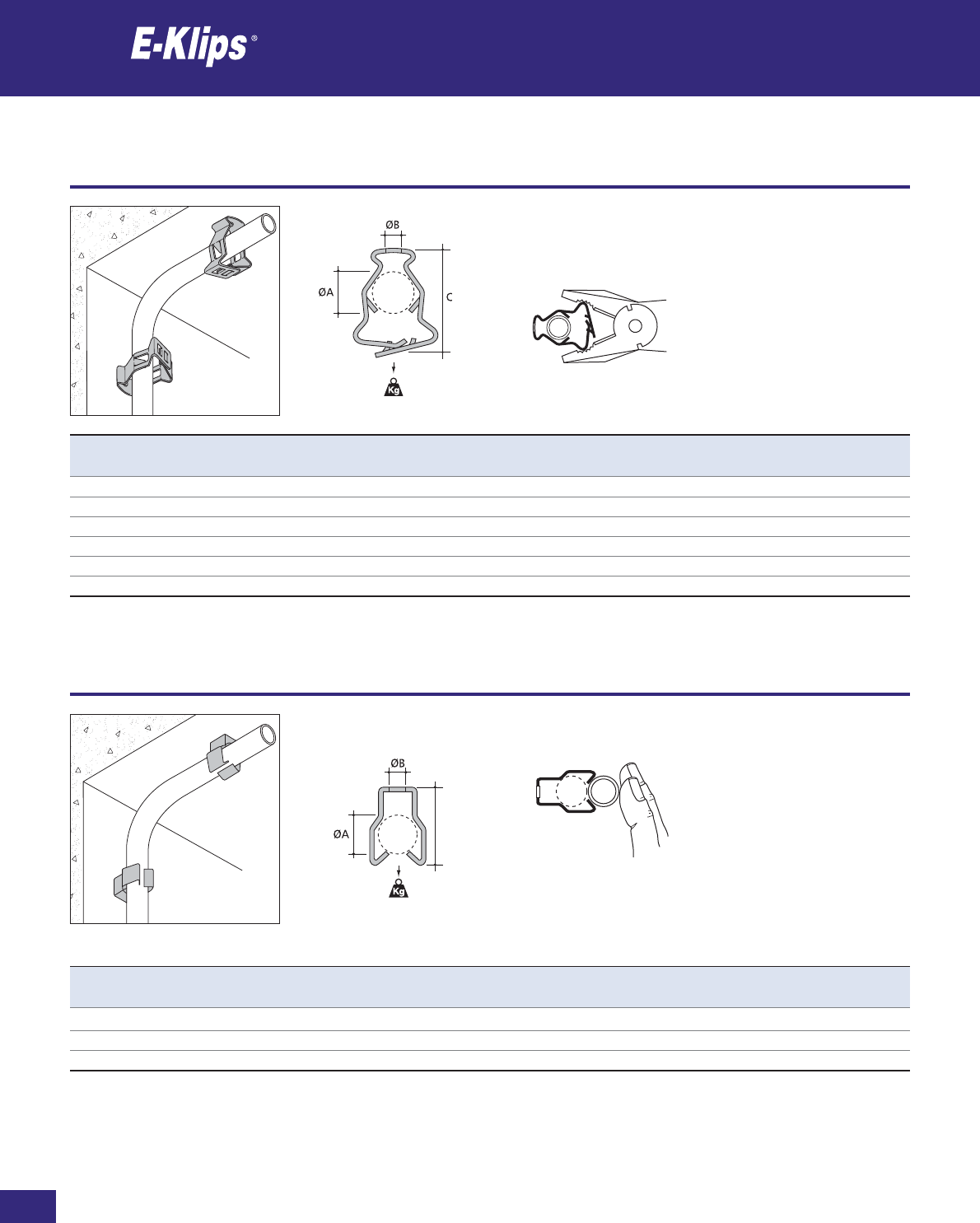 E-Klips®

ØB

ØA

C

Kg

ØB

ØA

Kg