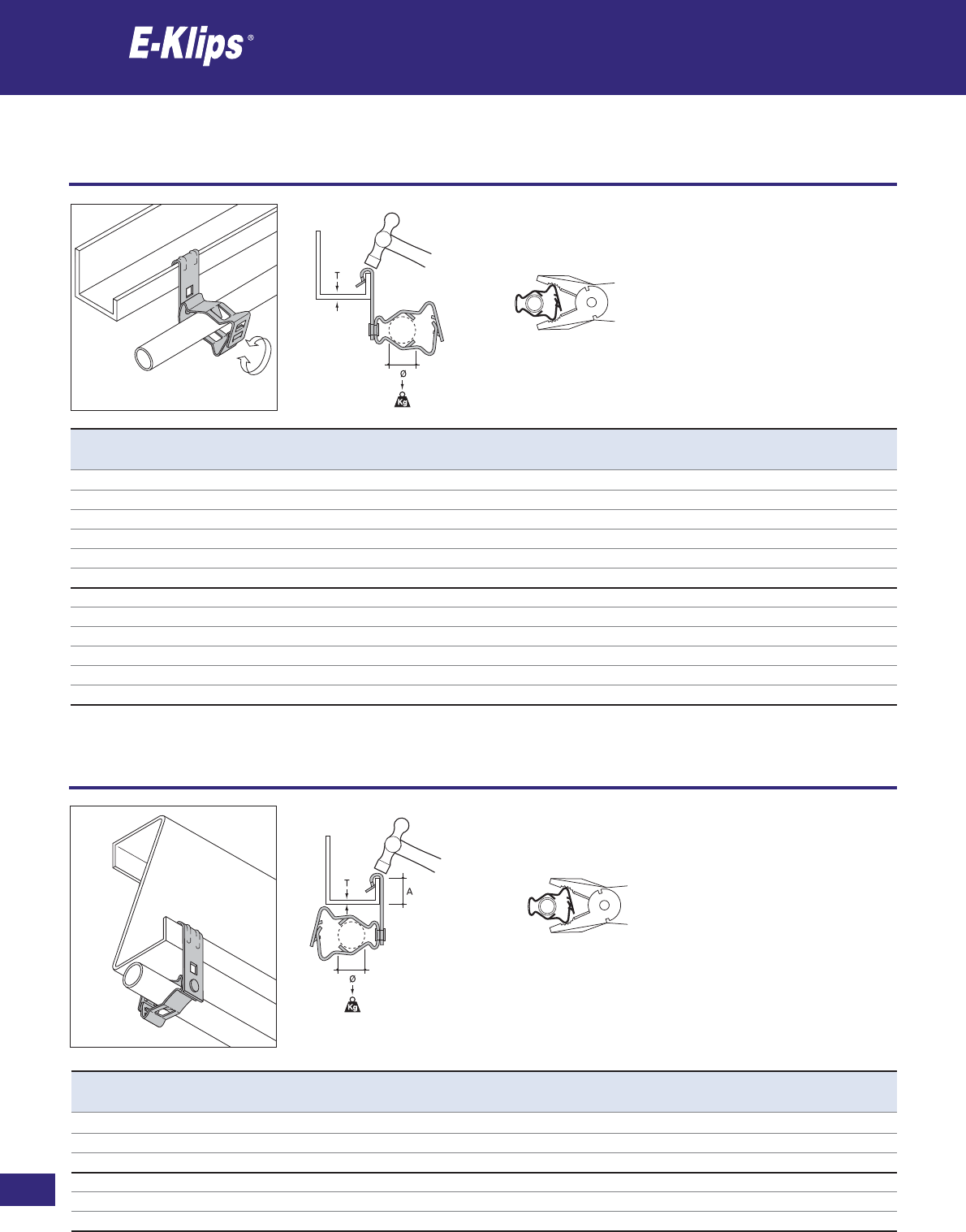 E-Klips®

T
Ø
Kg

T
A
Ø
Kg