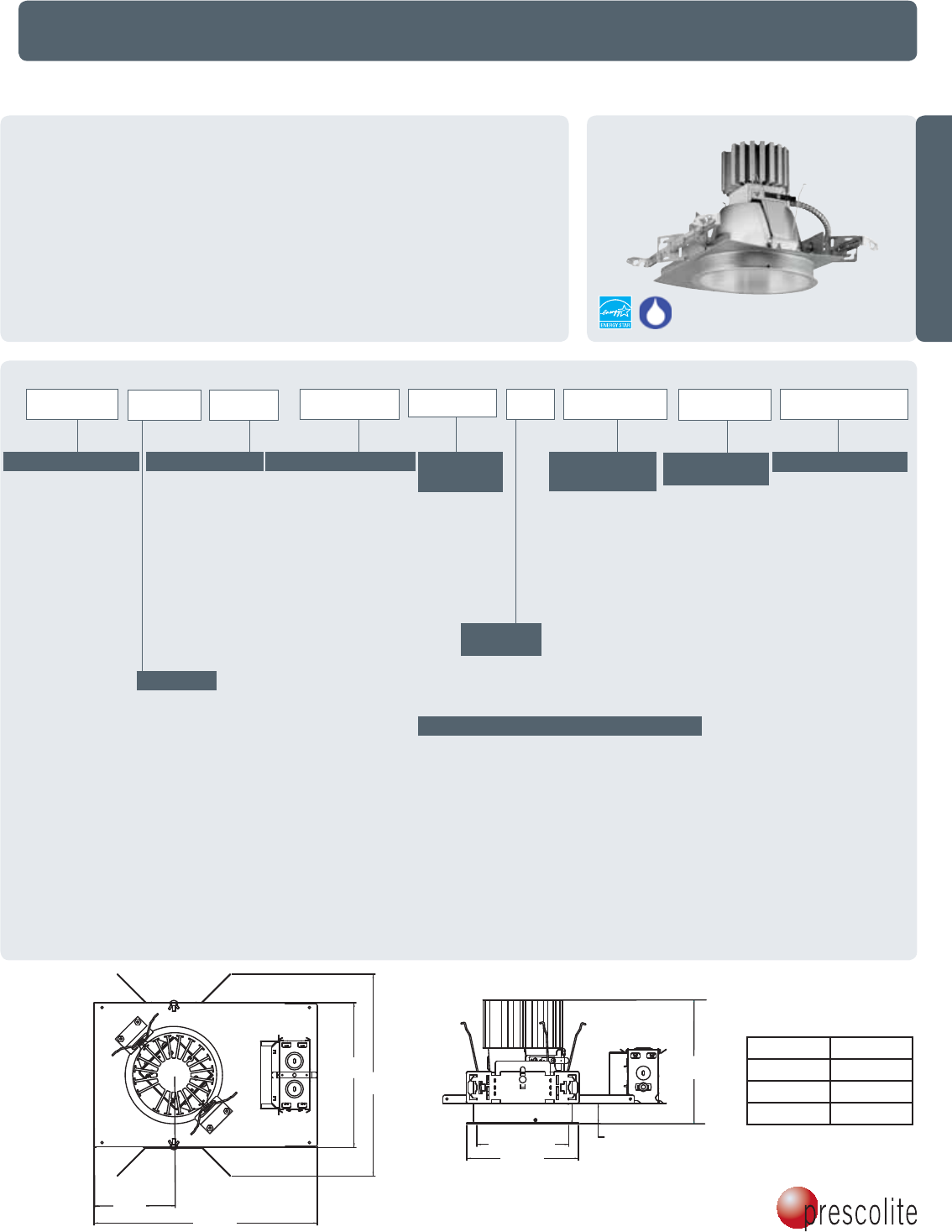 ENERGY STAR

prescolite