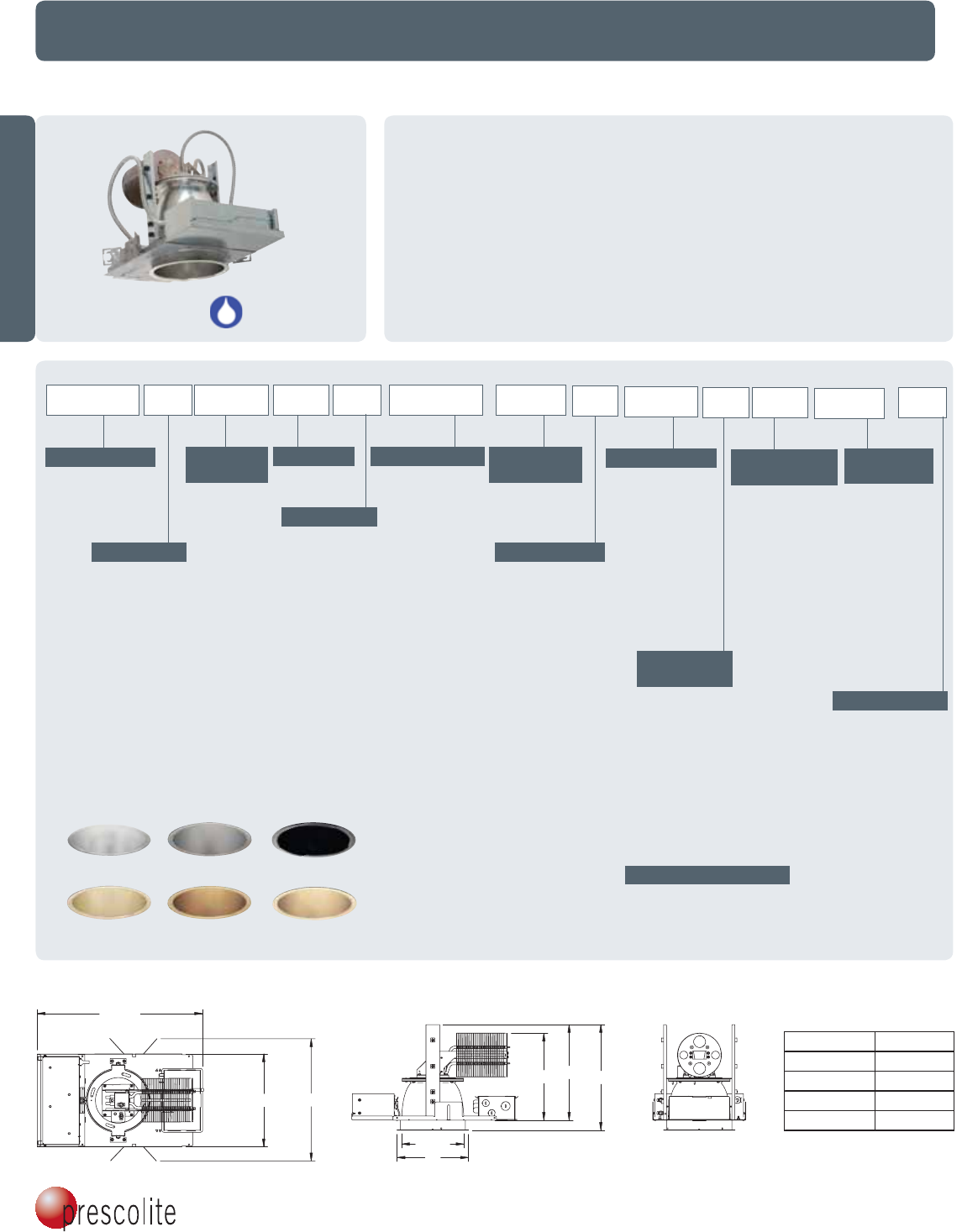 prescolite