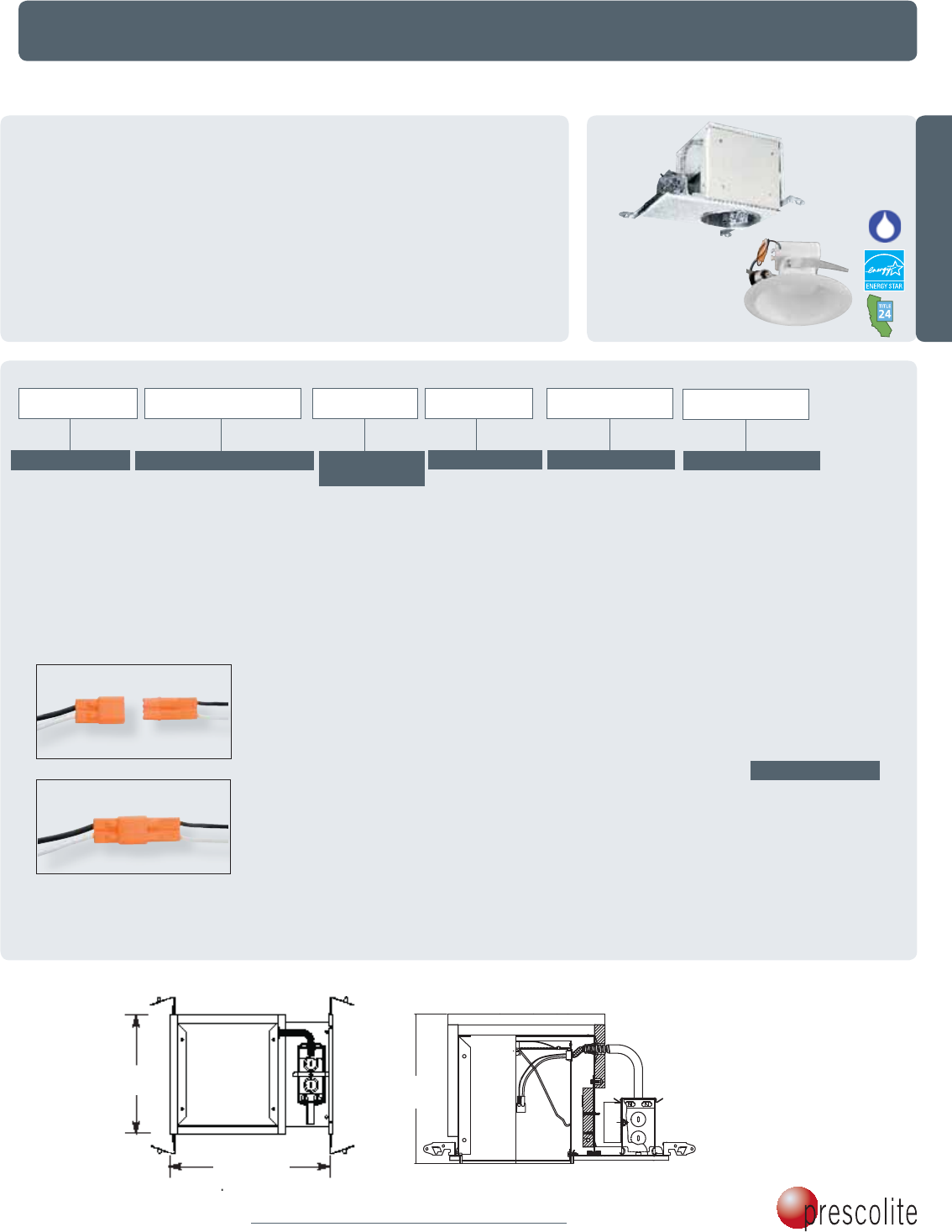 energy

ENERGY STAR

TITLE 24

prescolite