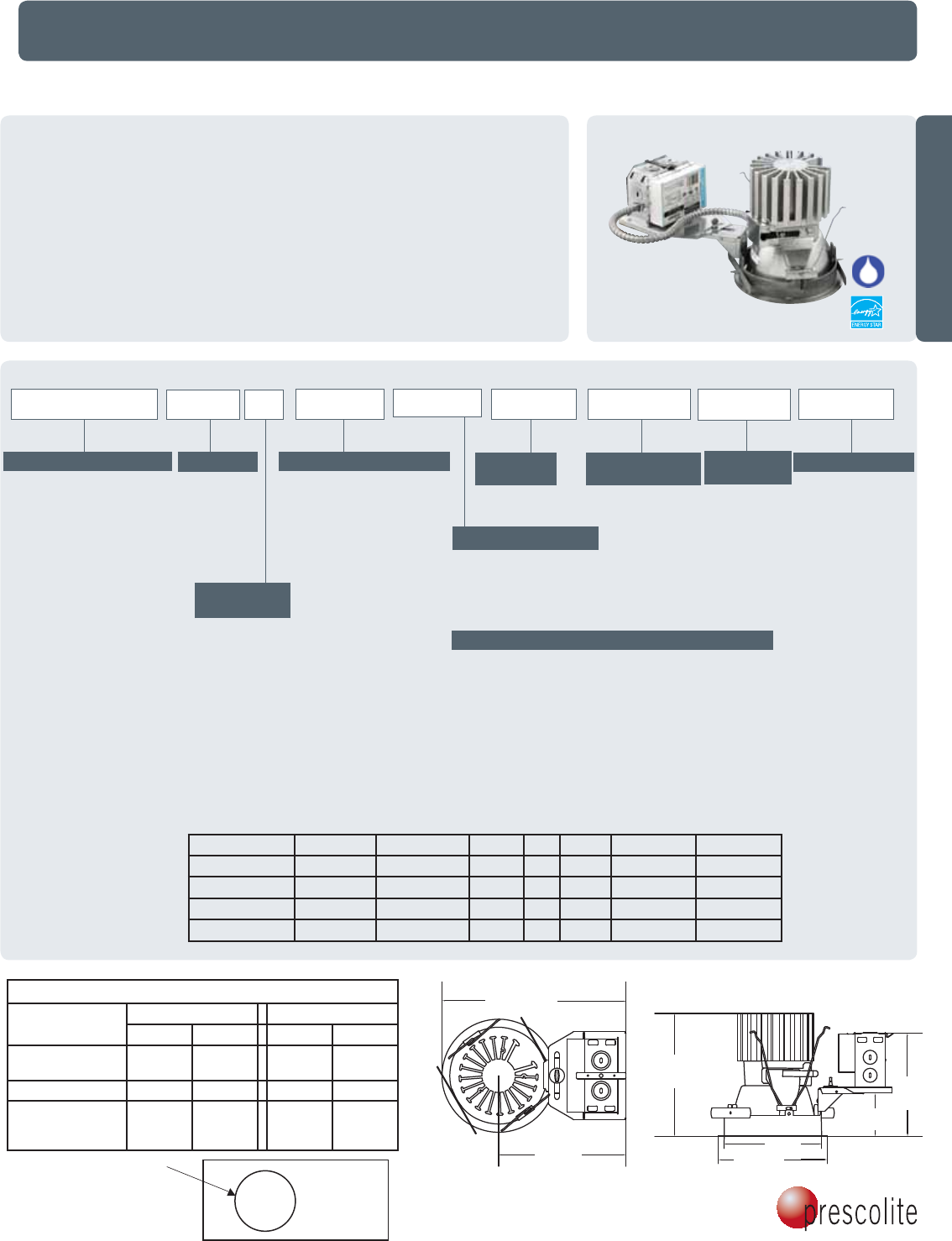 ENERGY STAR

prescolite