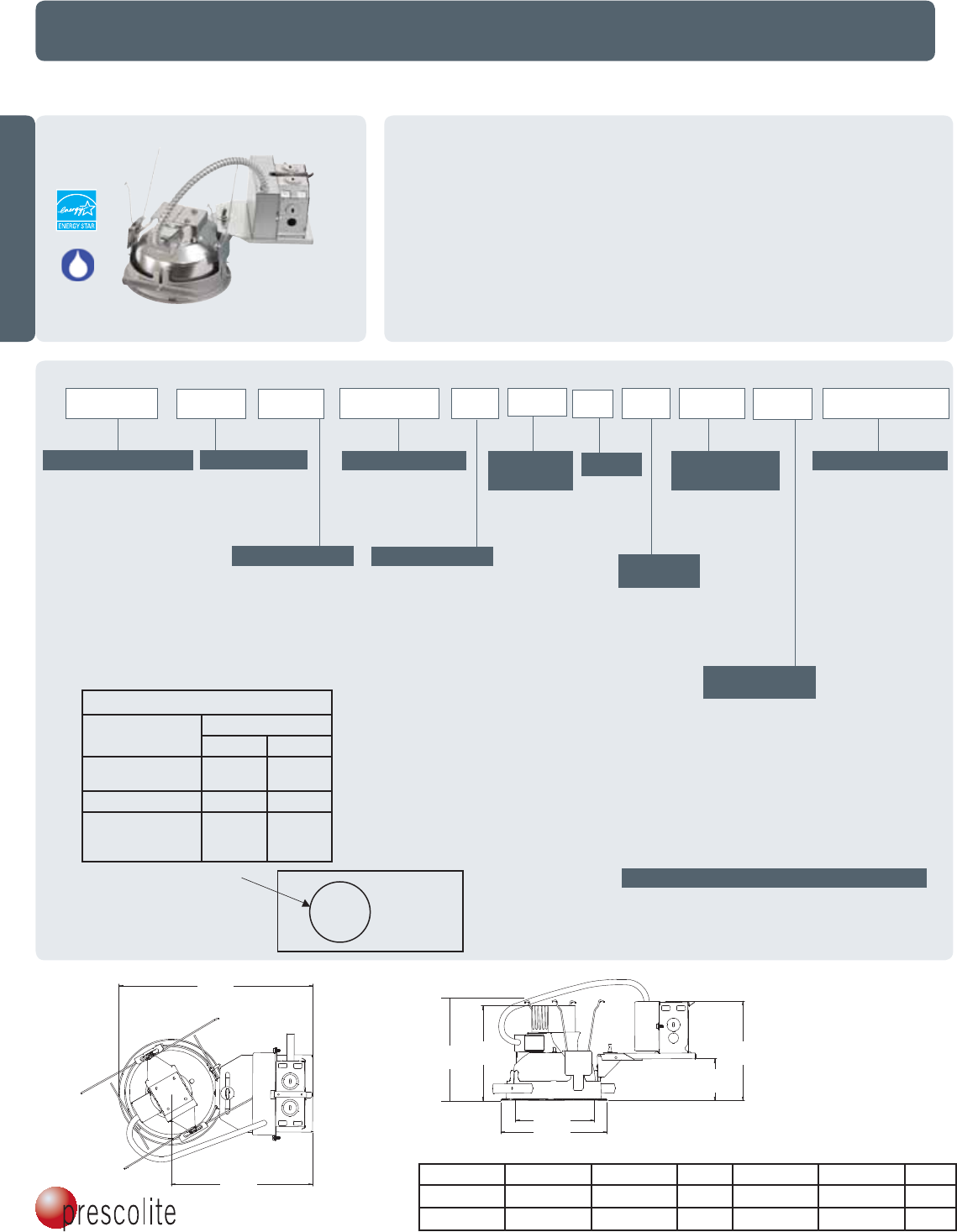 energy
ENERGY STAR

prescolite