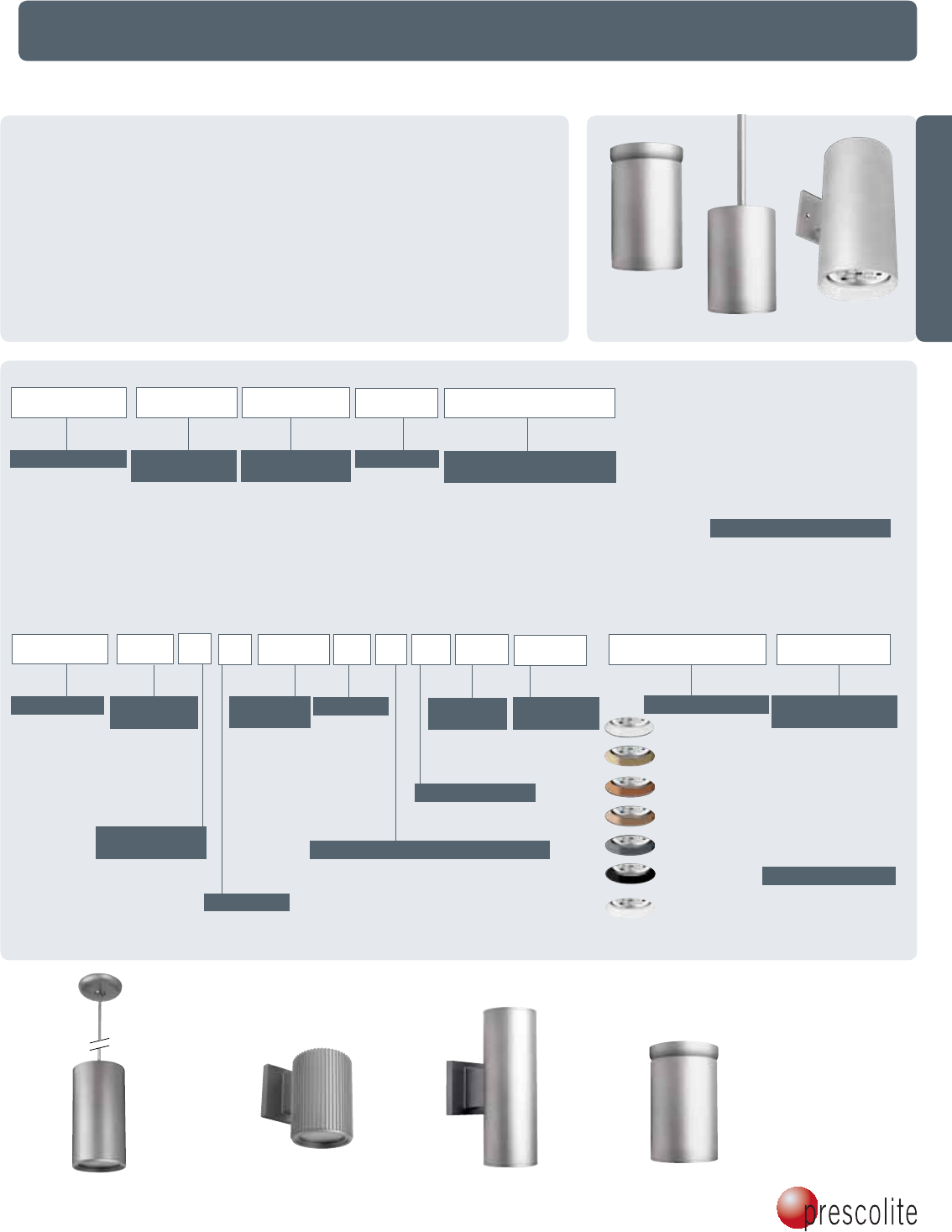 prescolite