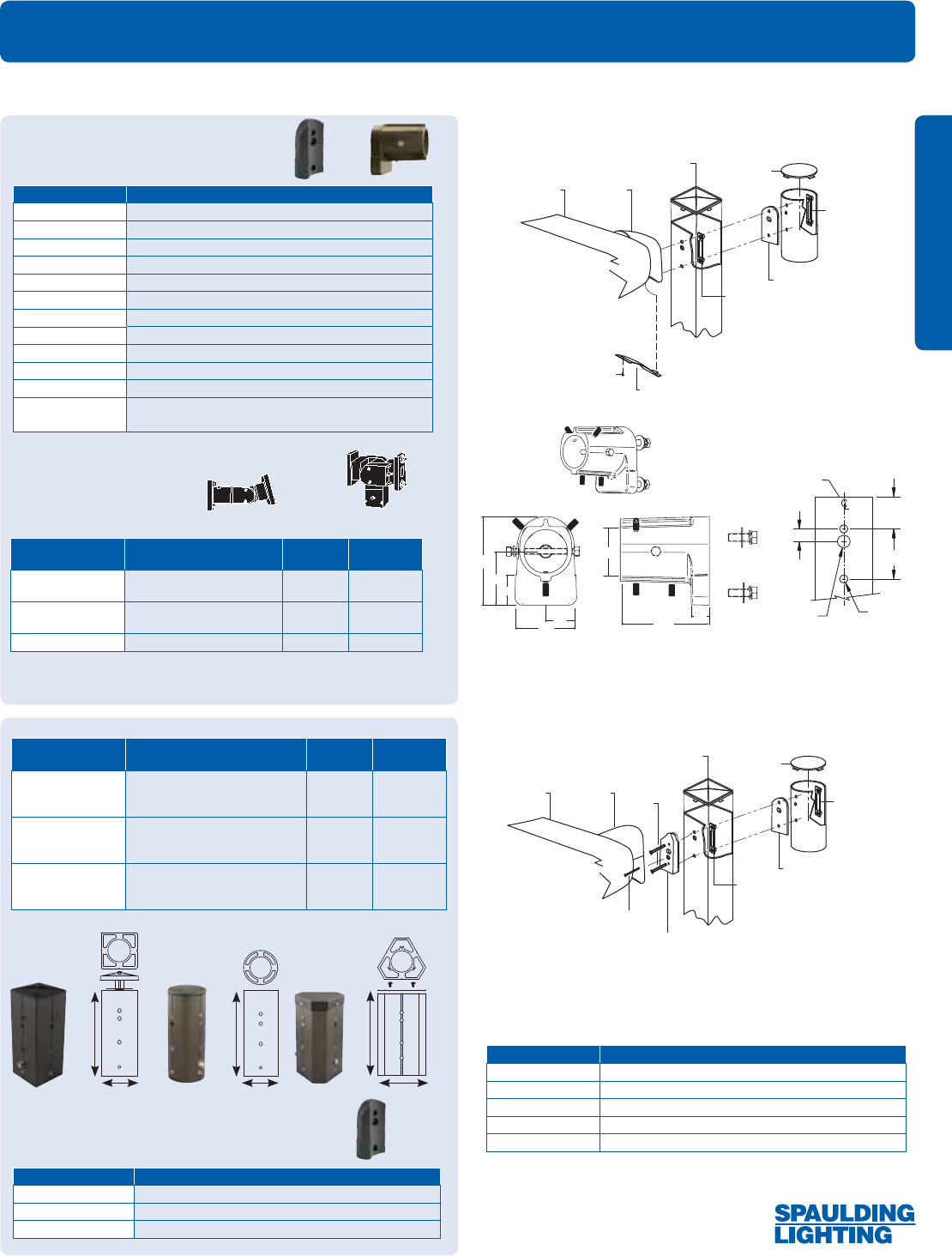 SPAULDING LIGHTING