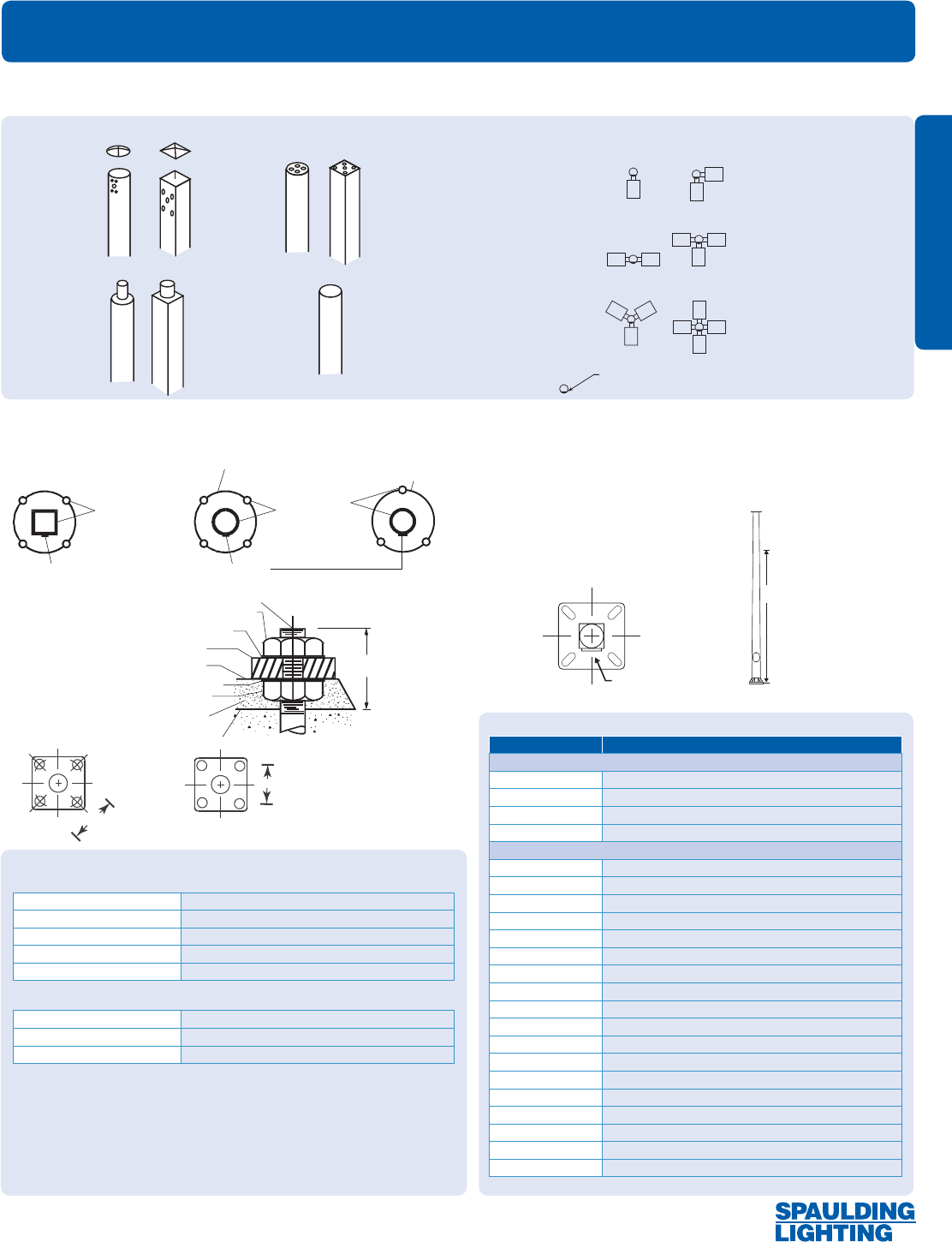 SPAULDING LIGHTING