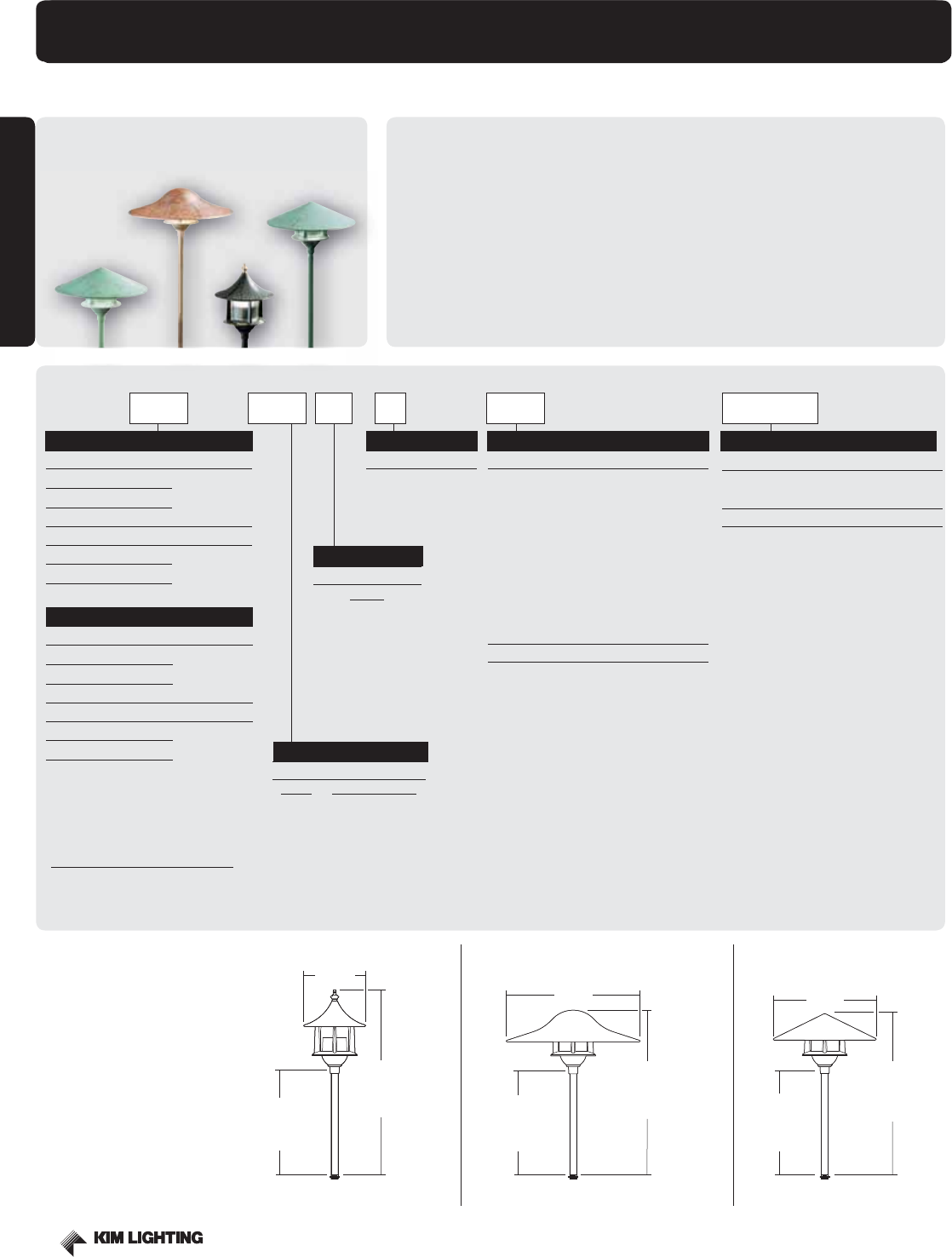 KIM LIGHTING