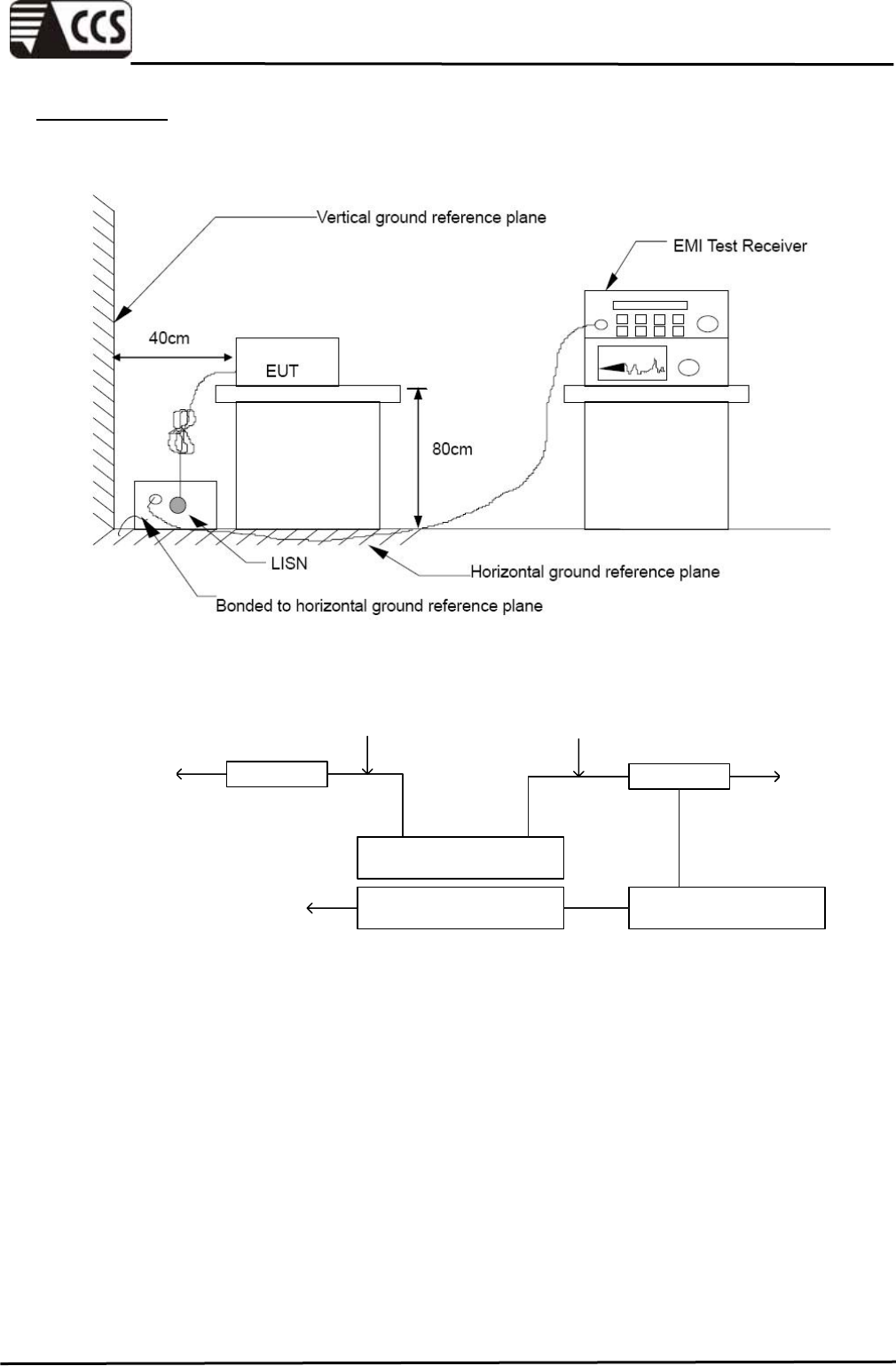 CCS

Vertical ground reference plane

EMI Test Receiver

40cm

EUT

80cm

LISN

Horizontal ground reference plane

Bonded to horizontal ground reference plane