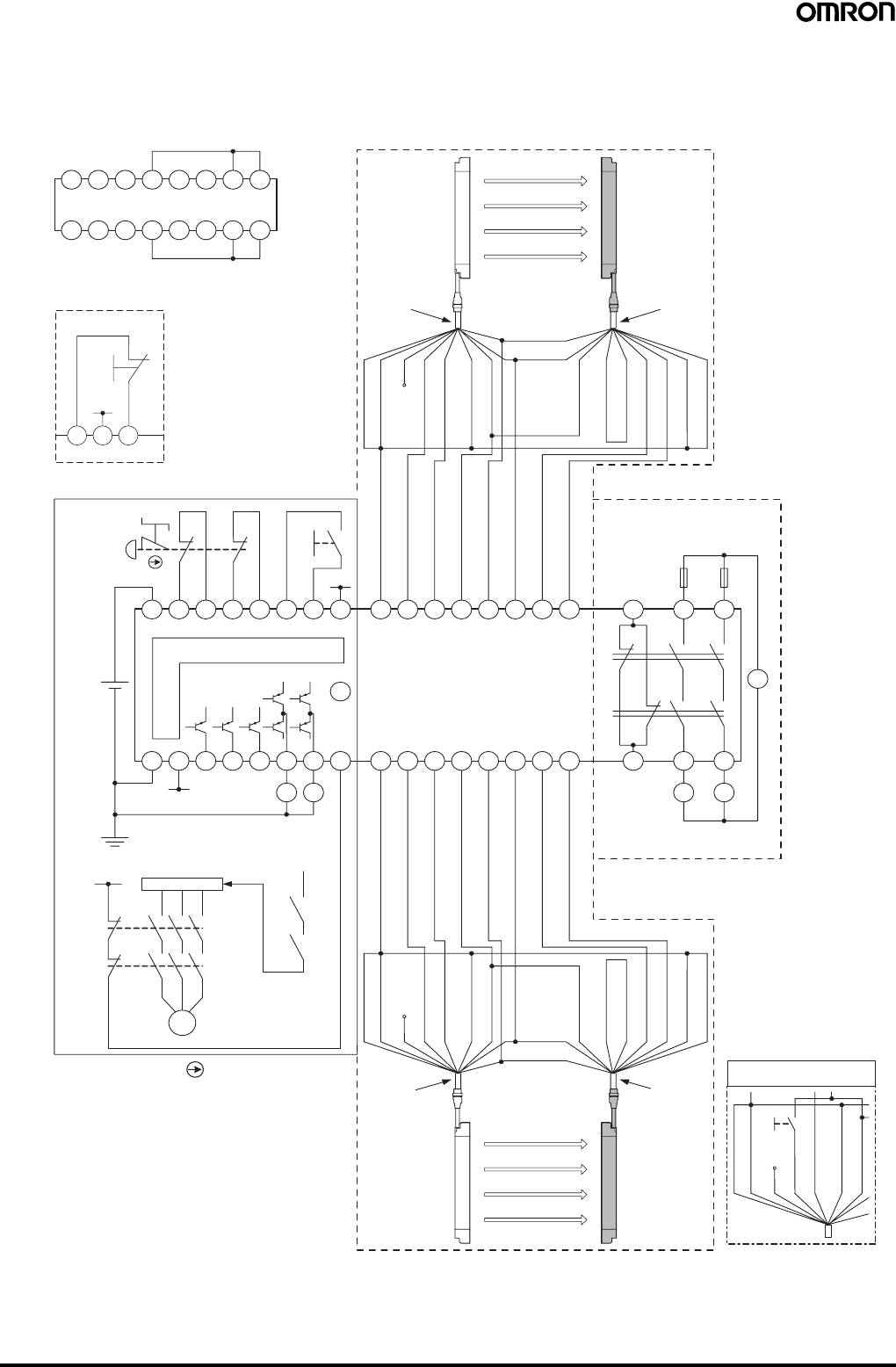 OMRON