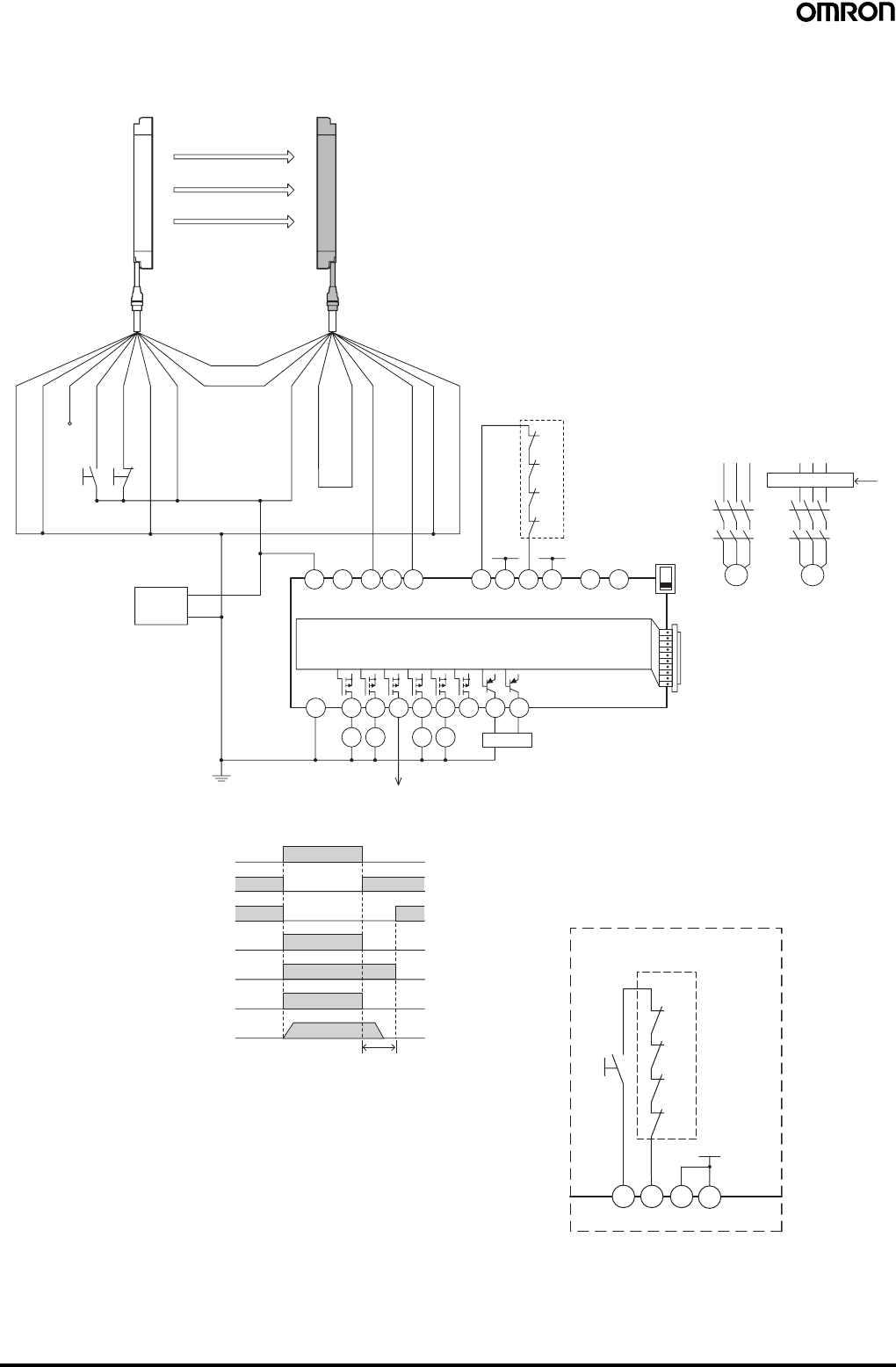 OMRON