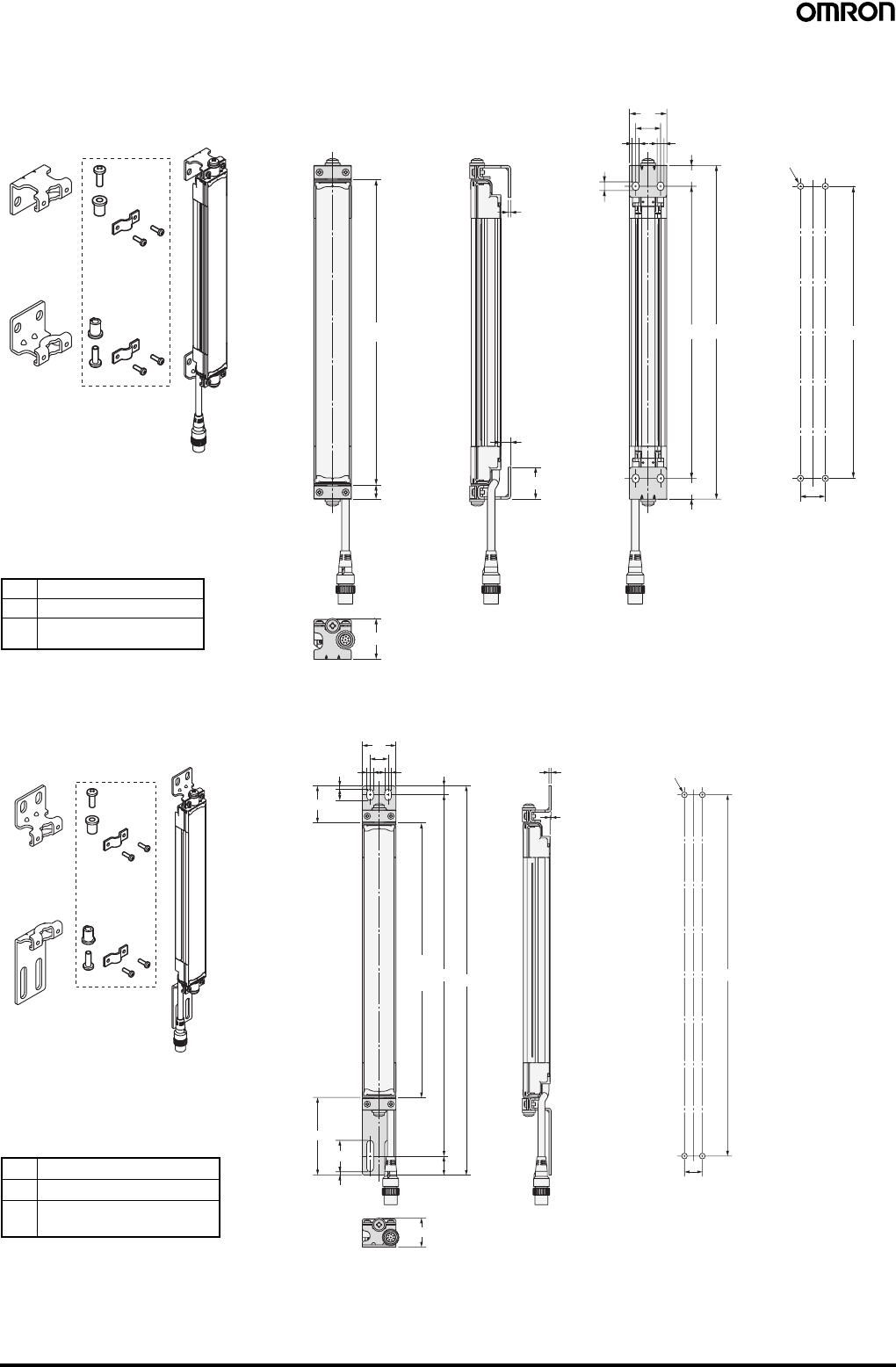 OMRON