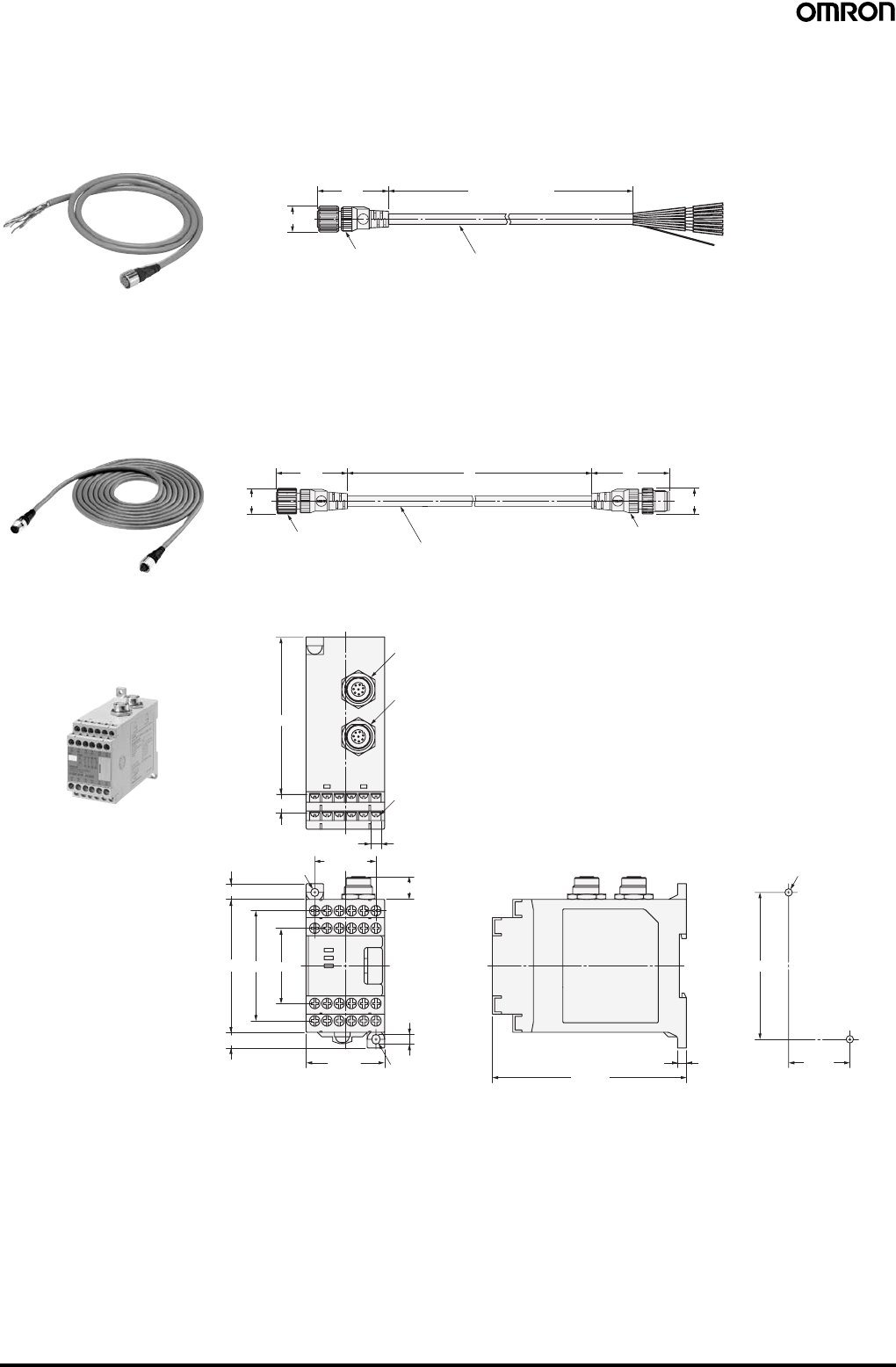 OMRON