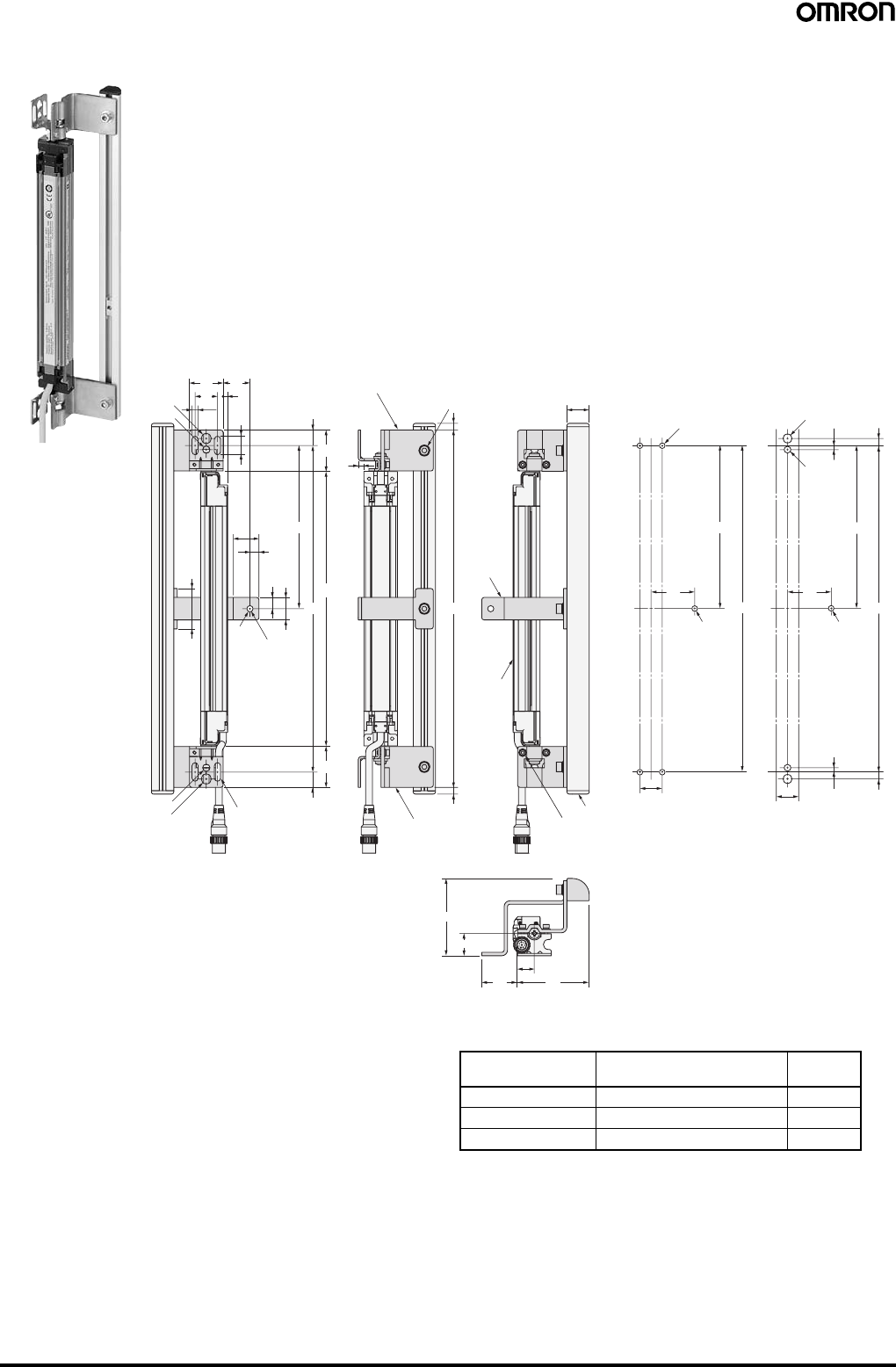 OMRON