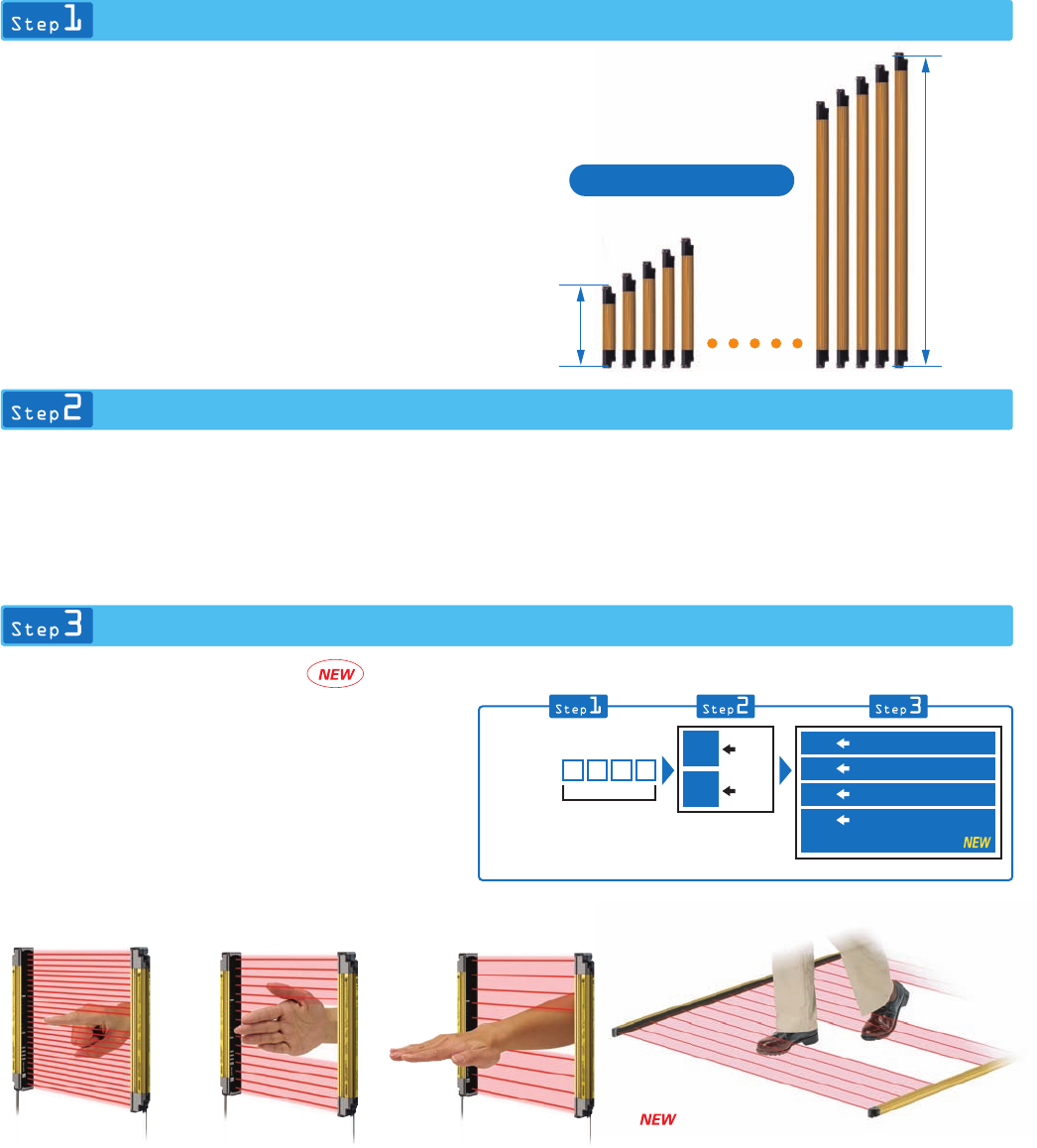 Step 1

Step 2

Step 3

NEW

Step 1

Step 2

Step 3

NEW

NEW