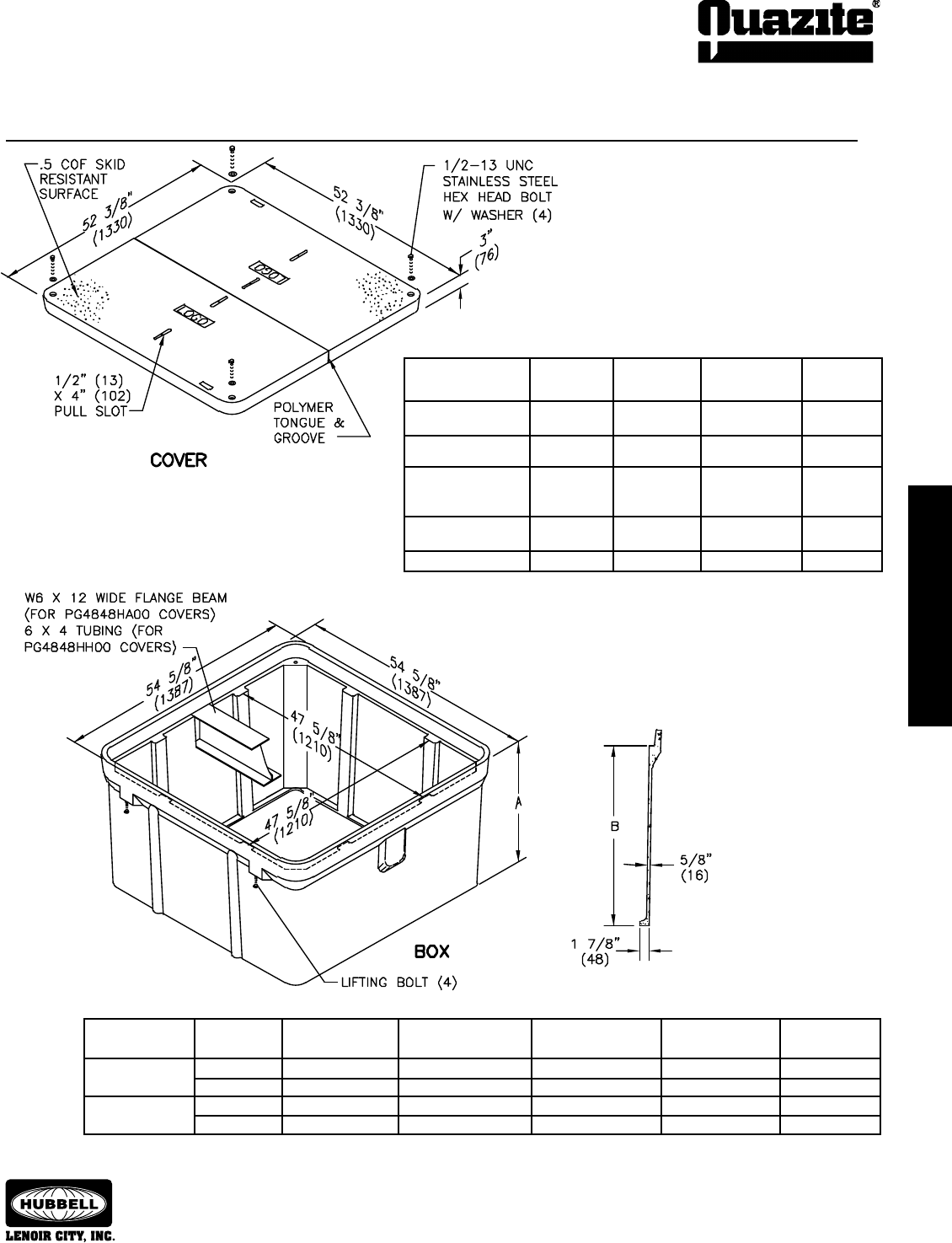 Quazite®

.5 COF SKID RESISTANT SURFACE

52 3/8" (1330)

52 3/8" (1330)

1/2-13 UNC STAINLESS STEEL HEX HEAD BOLT W/ WASHER (4)

3" (76)

LOGO

LOGO

1/2" (13) X 4" (102) PULL SLOT

POLYMER TONGUE & GROOVE

COVER

W6 X 12 WIDE FLANGE BEAM (FOR PG4848HA00 COVERS) 6 X 4 TUBING (FOR PG4848HH00 COVERS)

54 5/8" (1387)

54 5/8" (1387)

47 5/8" (1210)

47 5/8" (1210)

A

B

5/8" (16)

1 7/8" (48)

BOX

LIFTING BOLT (4)

HUBBELL
LENOIR CITY, INC.