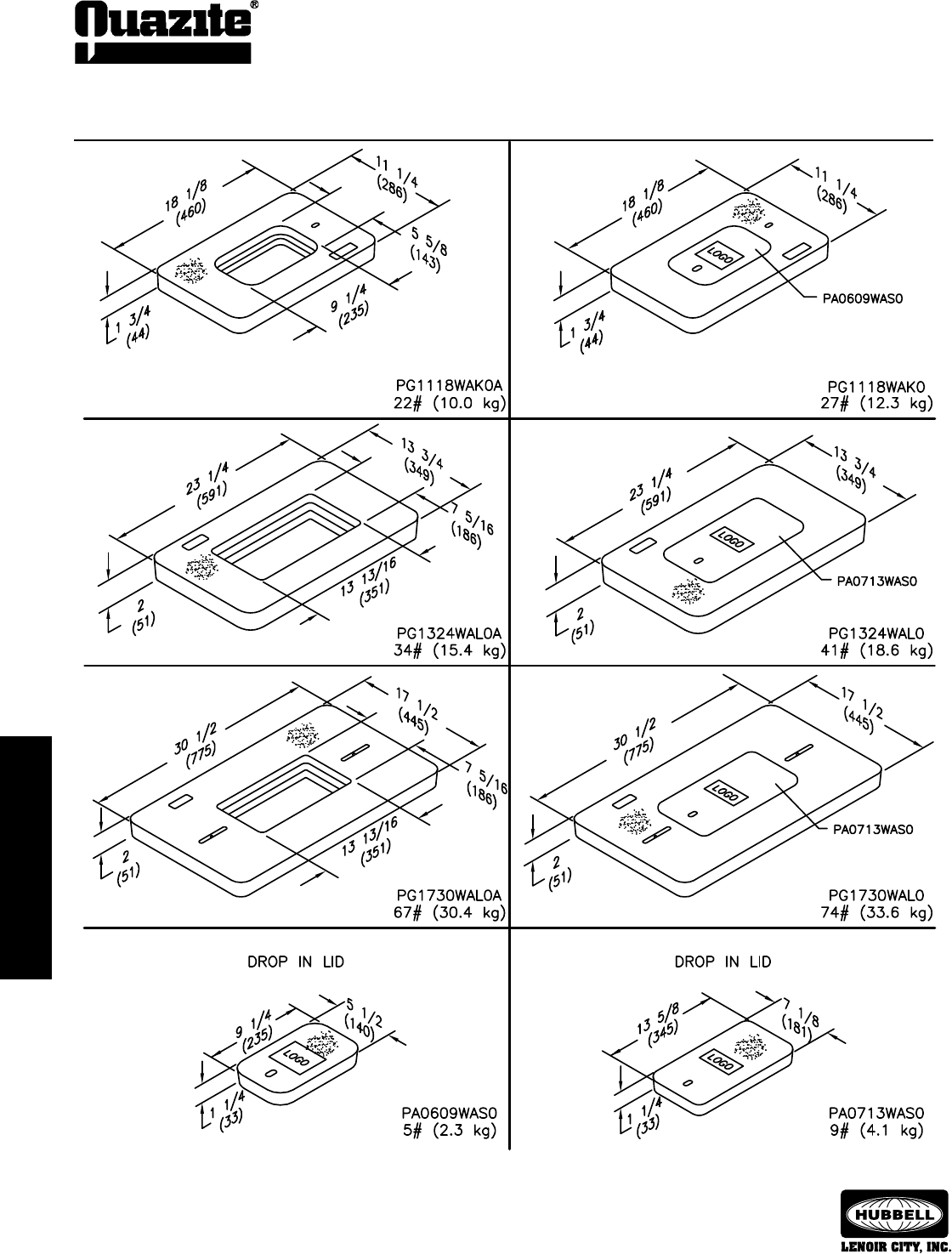 Quazite®

18 1/8
(460)
11 1/4
(286)
5 5/8
(143)
9 1/4
(235)
1 3/4
(44)
PG1118WAK0A
22# (10.0 kg)

18 1/8
(460)
11 1/4
(286)
LOGO
PA0609WAS0
1 3/4
(44)
PG1118WAK0
27# (12.3 kg)

23 1/4
(591)
13 3/4
(349)
7 5/16
(186)
13 13/16
(351)
2
(51)
PG1324WAL0A
34# (15.4 kg)

23 1/4
(591)
13 3/4
(349)
LOGO
PA0713WAS0
2
(51)
PG1324WAL0
41# (18.6 kg)

30 1/2
(775)
17 1/2
(445)
7 5/16
(186)
13 13/16
(351)
2
(51)
PG1730WAL0A
67# (30.4 kg)

30 1/2
(775)
17 1/2
(445)
LOGO
PA0713WAS0
2
(51)
PG1730WAL0
74# (33.6 kg)

DROP IN LID
9 1/4
(235)
5 1/2
(140)
LOGO
1 1/4
(33)
PA0609WAS0
5# (2.3 kg)

DROP IN LID
13 5/8
(345)
7 1/8
(181)
LOGO
1 1/4
(33)
PA0713WAS0
9# (4.1 kg)

HUBBELL
LENOIR CITY, INC.