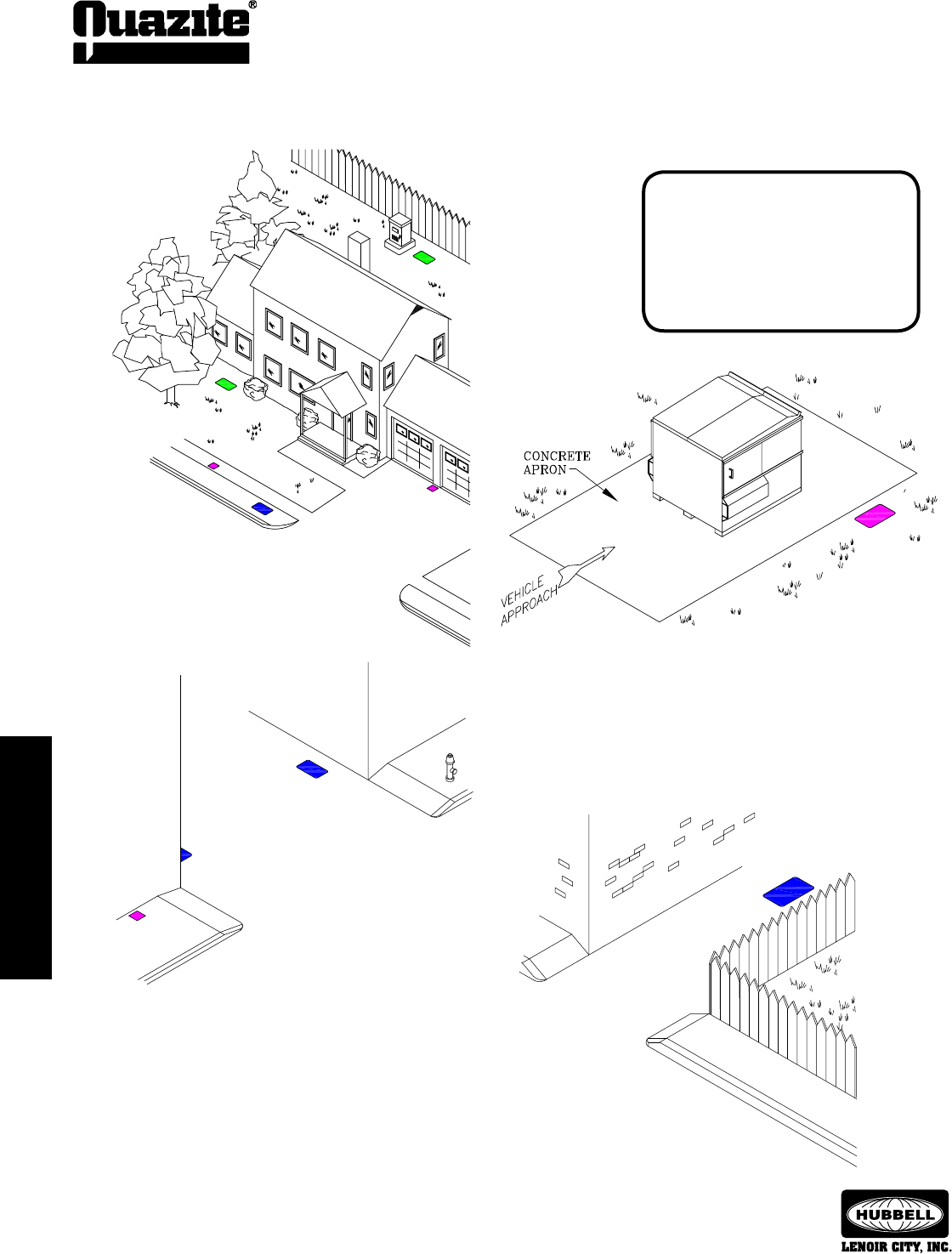 Quazite®

CONCRETE APRON

VEHICLE APPROACH

HUBBELL
LENOIR CITY, INC.