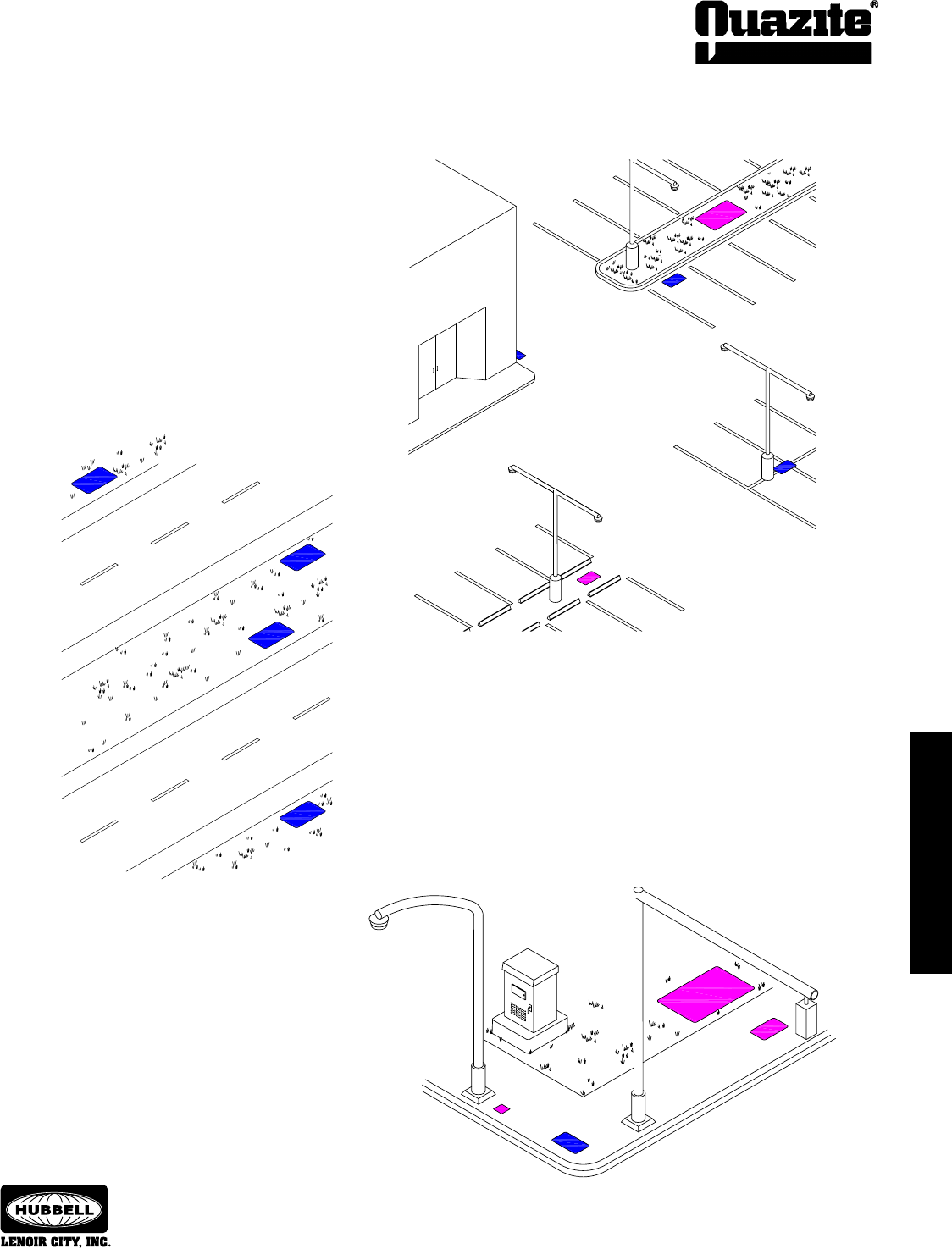 Quazite®

HUBBELL
LENOIR CITY, INC.