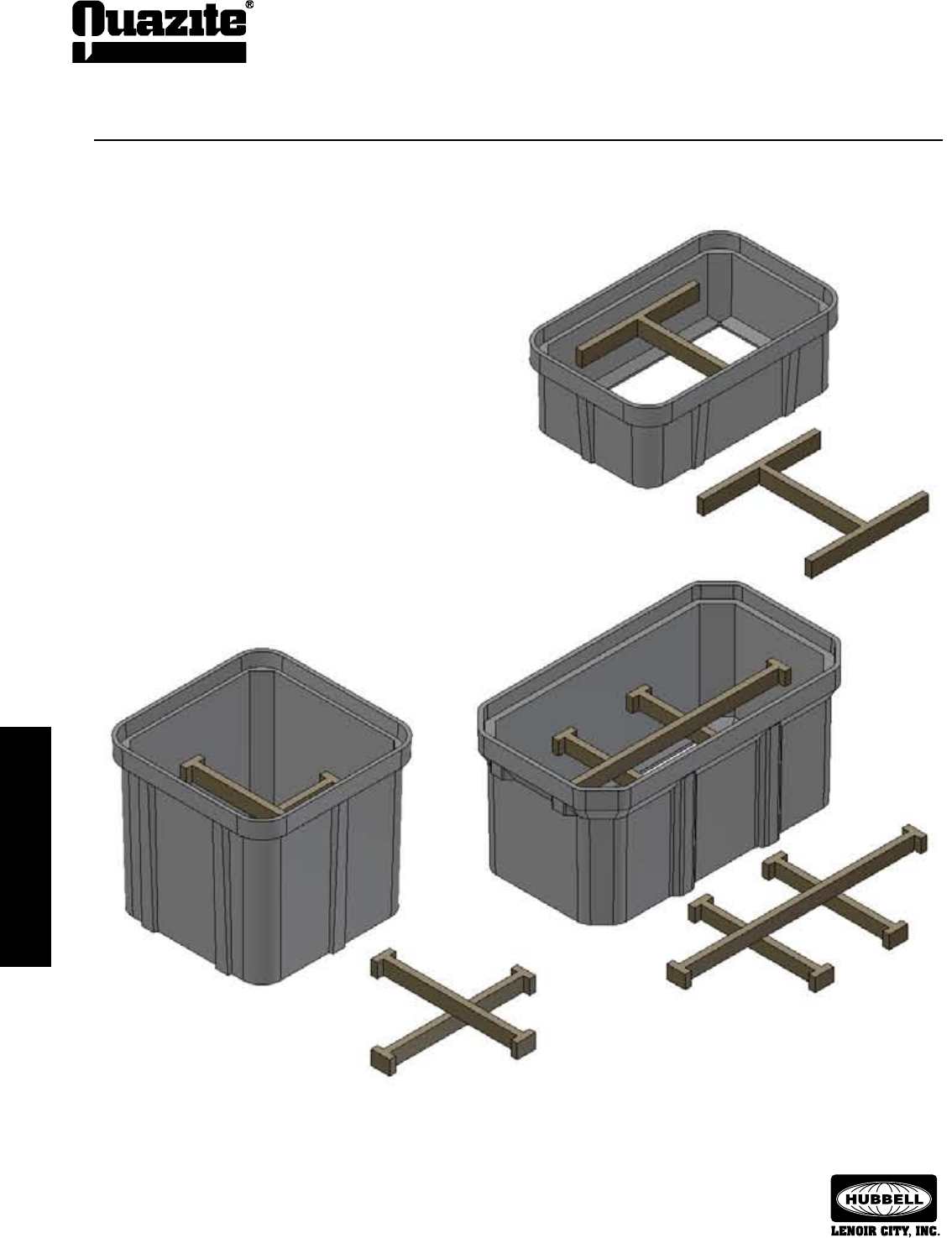 Quazite®

HUBBELL
LENOIR CITY, INC.