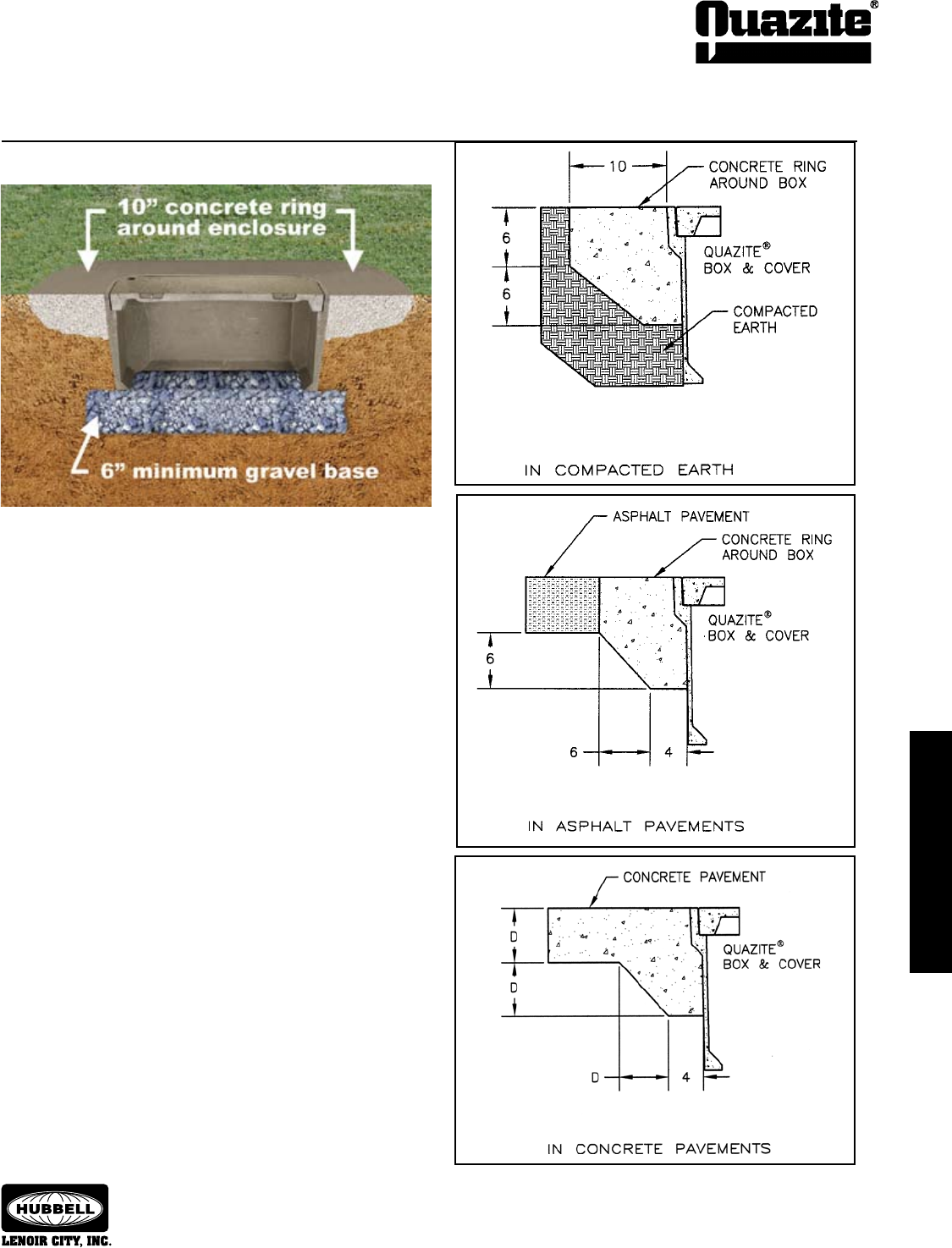 Quazite®

10" concrete ring around enclosure

6" minimum gravel base

10

CONCRETE RING AROUND BOX

6

6

QUAZITE® BOX & COVER

COMPACTED EARTH

IN COMPACTED EARTH

ASPHALT PAVEMENT

CONCRETE RING AROUND BOX

QUAZITE® BOX & COVER

6

6

4

IN ASPHALT PAVEMENTS

CONCRETE PAVEMENT

D

D

QUAZITE® BOX & COVER

D

4

IN CONCRETE PAVEMENTS

HUBBELL
LENOIR CITY, INC.