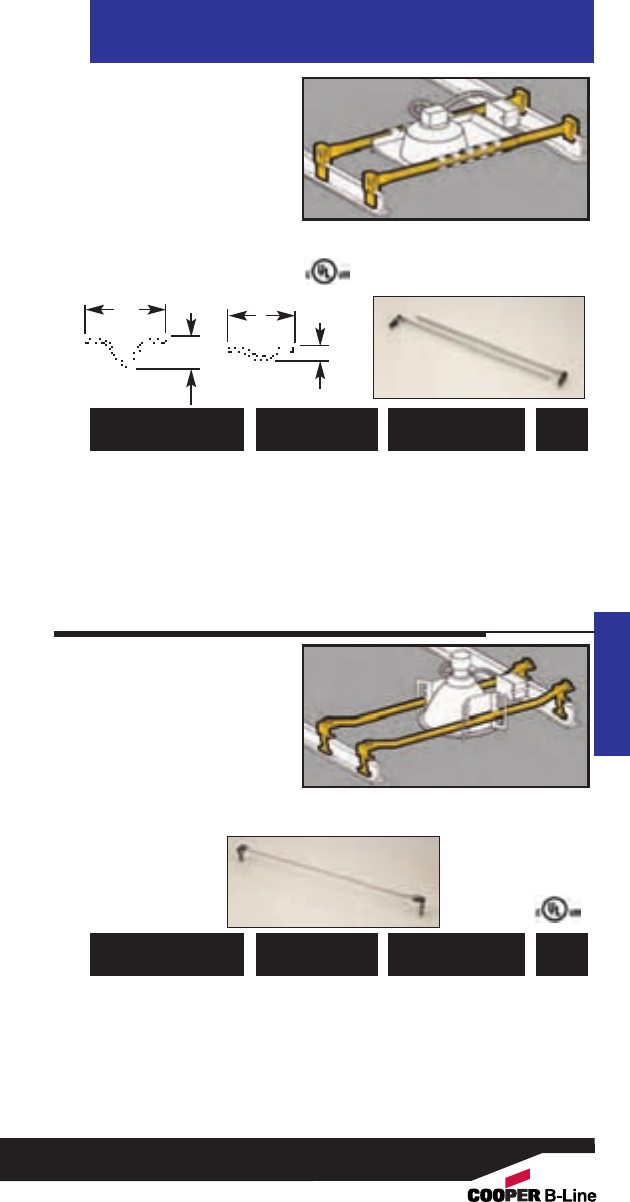 COOPER B-Line