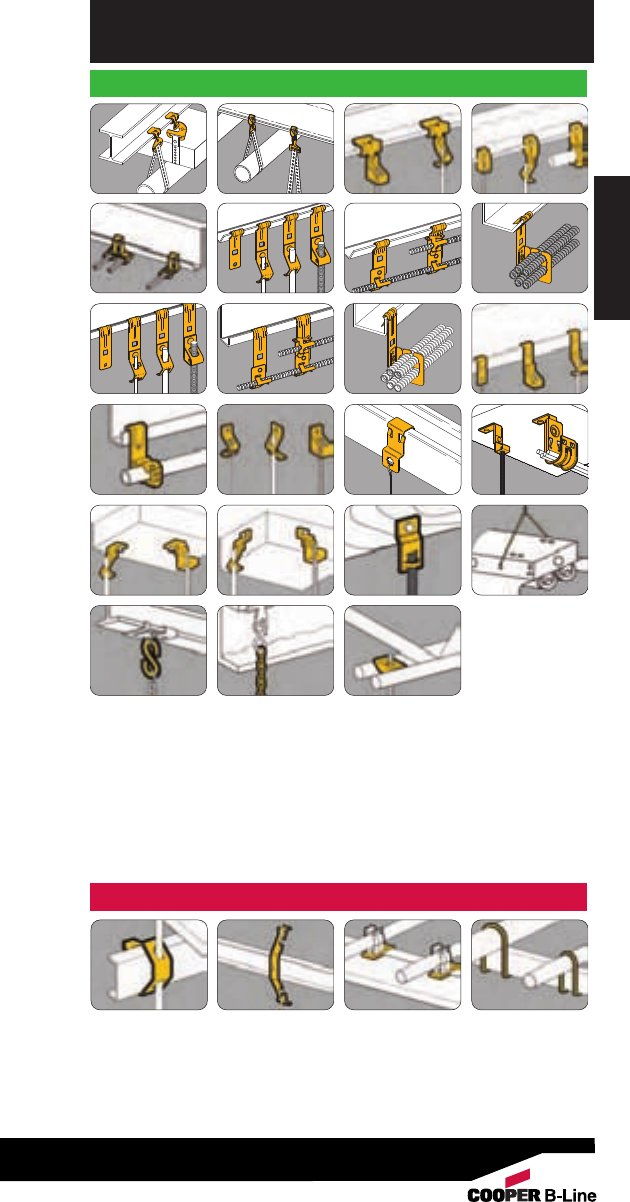 COOPER B-Line