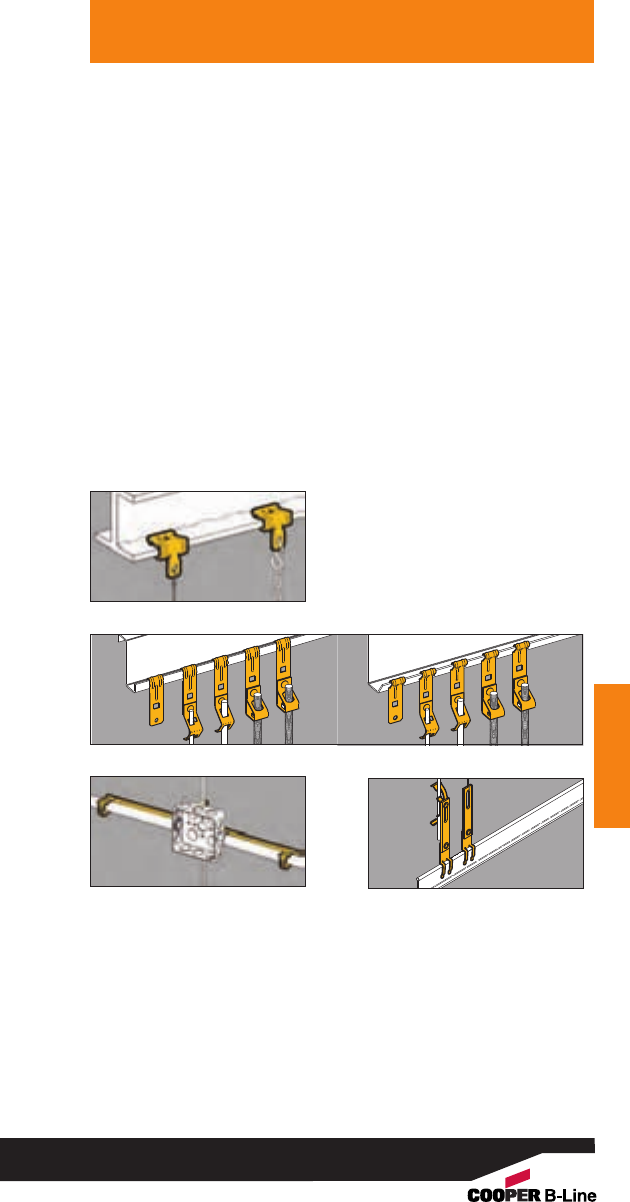 COOPER B-Line