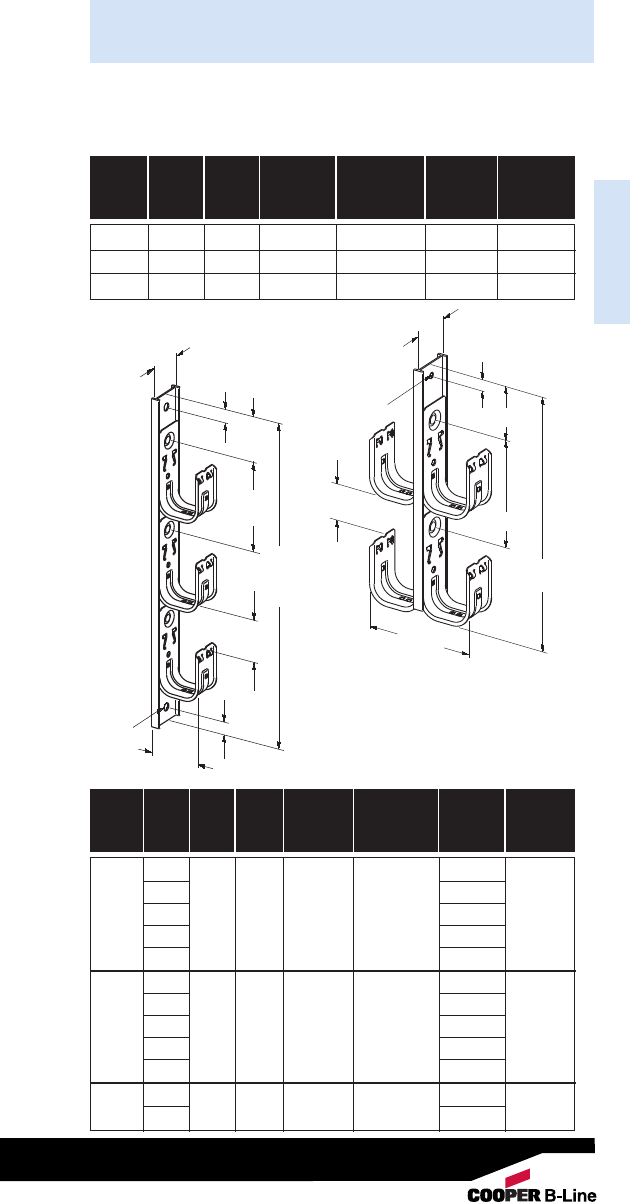 COOPER B-Line