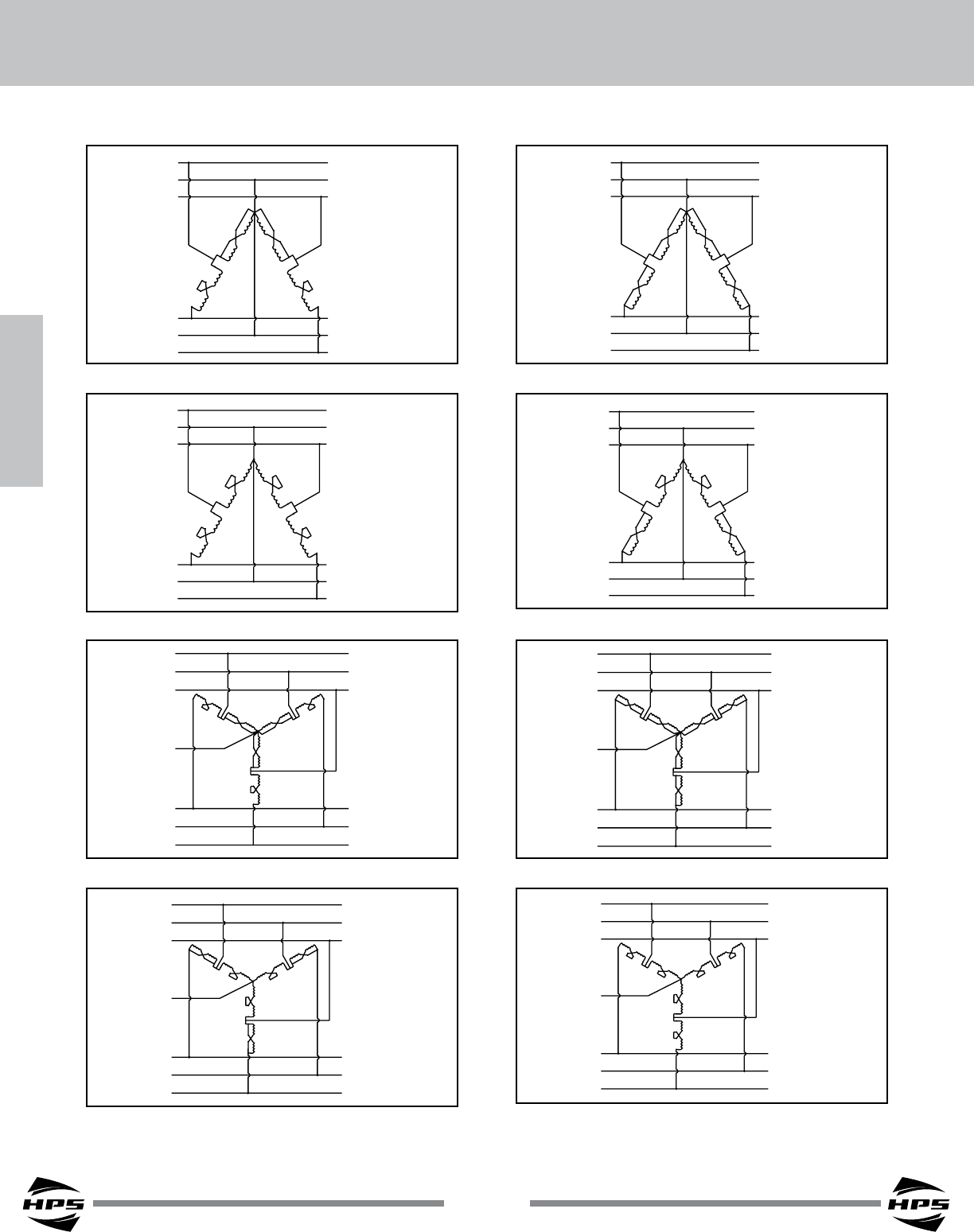 HPS

HPS