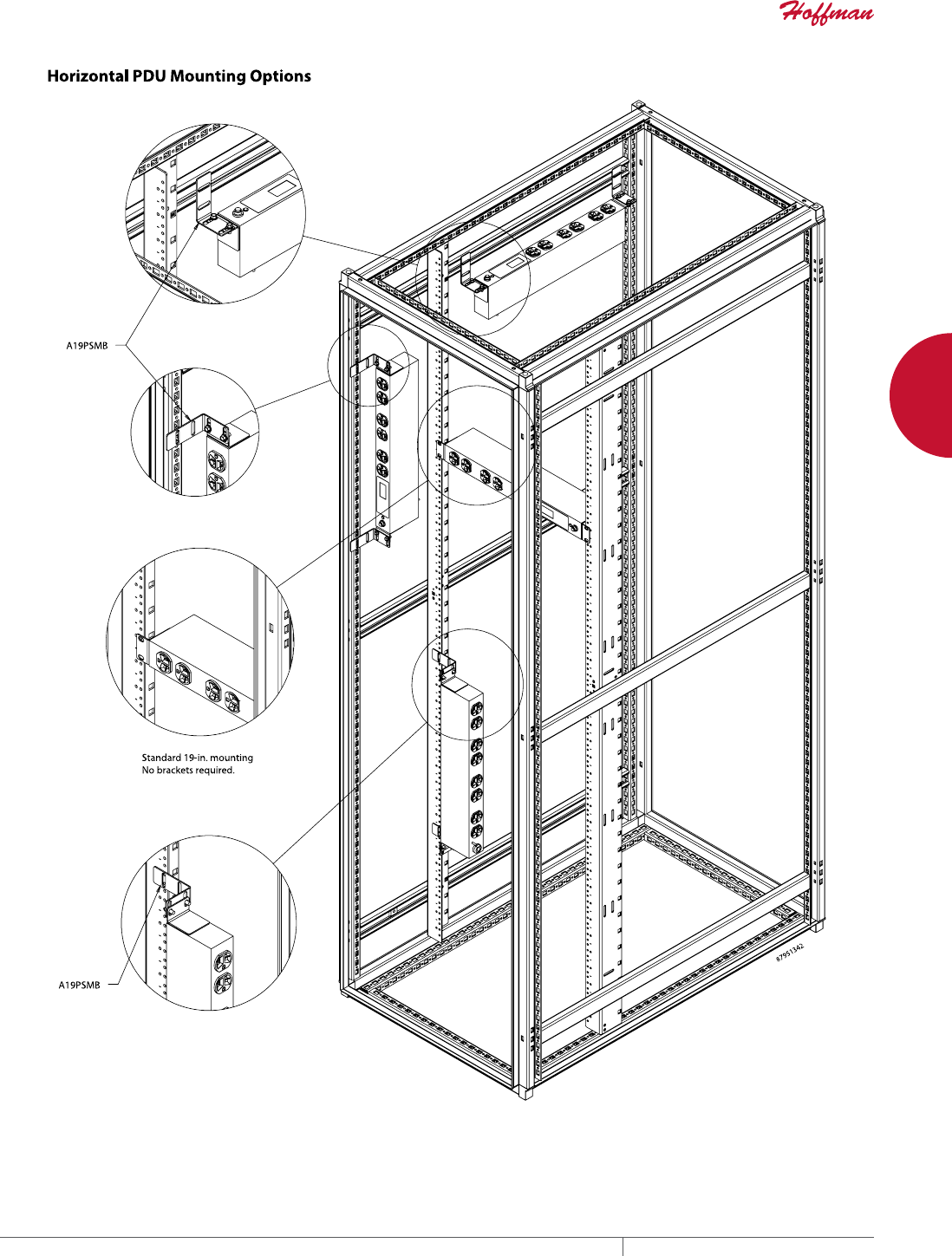 Hoffman

Horizontal PDU Mounting Options

A19PSMB

Standard 19-in. mounting
No brackets required.

A19PSMB

87951342