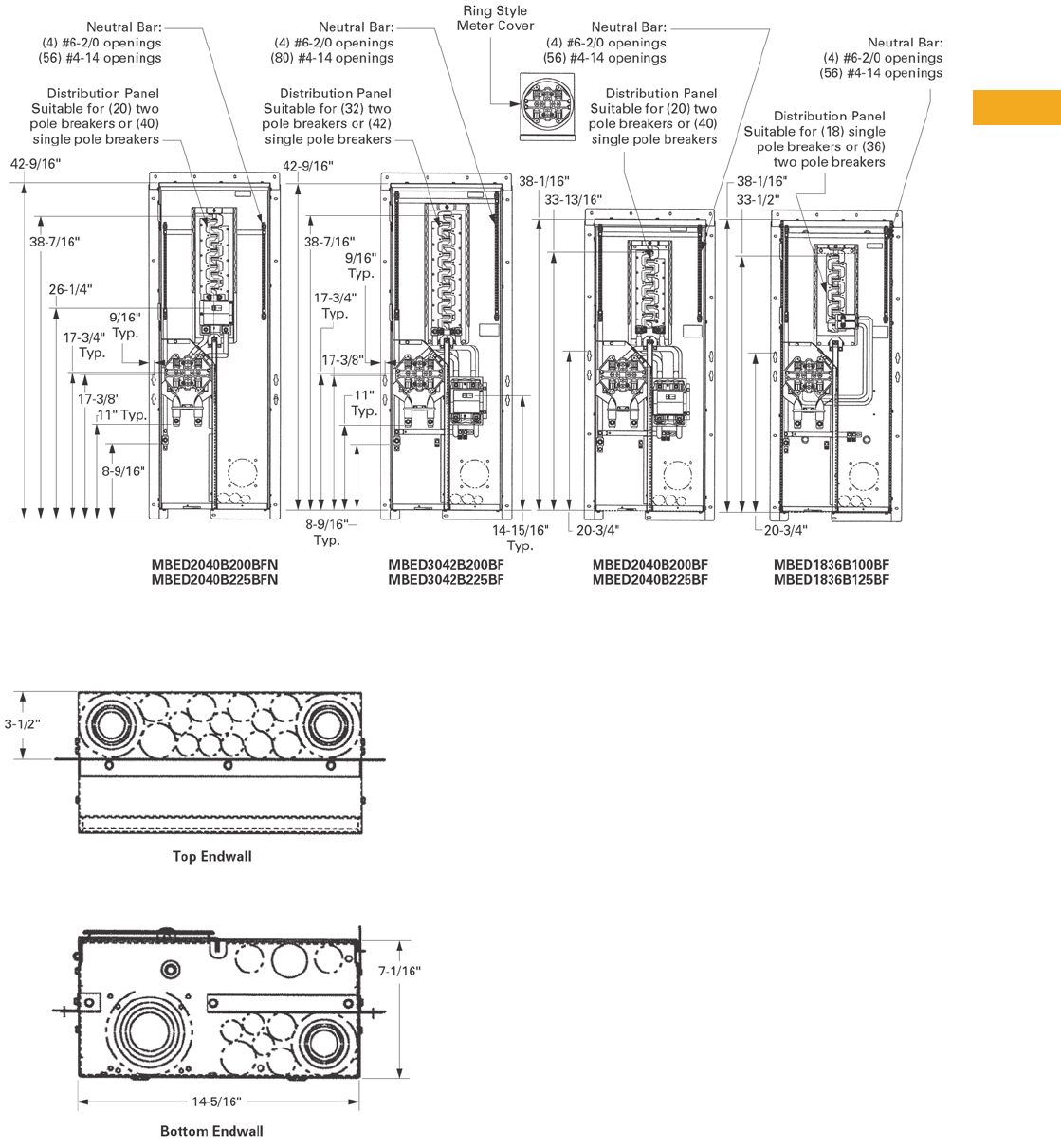 Neutral Bar:
(4) #6-2/0 openings
(56) #4-14 openings

Distribution Panel
Suitable for (20) two
pole breakers or (40)
single pole breakers

42-9/16"
38-7/16"
26-1/4"
9/16"
Typ.
17-3/4"
Typ.
17-3/8"
11" Typ.
8-9/16"

MBED2040B200BFN
MBED2040B225BFN

Neutral Bar:
(4) #6-2/0 openings
(80) #4-14 openings

Distribution Panel
Suitable for (32) two
pole breakers or (42)
single pole breakers

42-9/16"
38-7/16"
9/16"
Typ.
17-3/4"
Typ.
17-3/8"
11"
Typ.
8-9/16"
Typ.
14-15/16"
Typ.

MBED3042B200BF
MBED3042B225BF

Ring Style
Meter Cover

Neutral Bar:
(4) #6-2/0 openings
(56) #4-14 openings

Distribution Panel
Suitable for (20) two
pole breakers or (40)
single pole breakers

38-1/16"
33-13/16"
20-3/4"

MBED2040B200BF
MBED2040B225BF

Neutral Bar:
(4) #6-2/0 openings
(56) #4-14 openings

Distribution Panel
Suitable for (18) single
pole breakers or (36)
two pole breakers

38-1/16"
33-1/2"
20-3/4"

MBED1836B100BF
MBED1836B125BF

3-1/2"

Top Endwall

7-1/16"
14-5/16"

Bottom Endwall