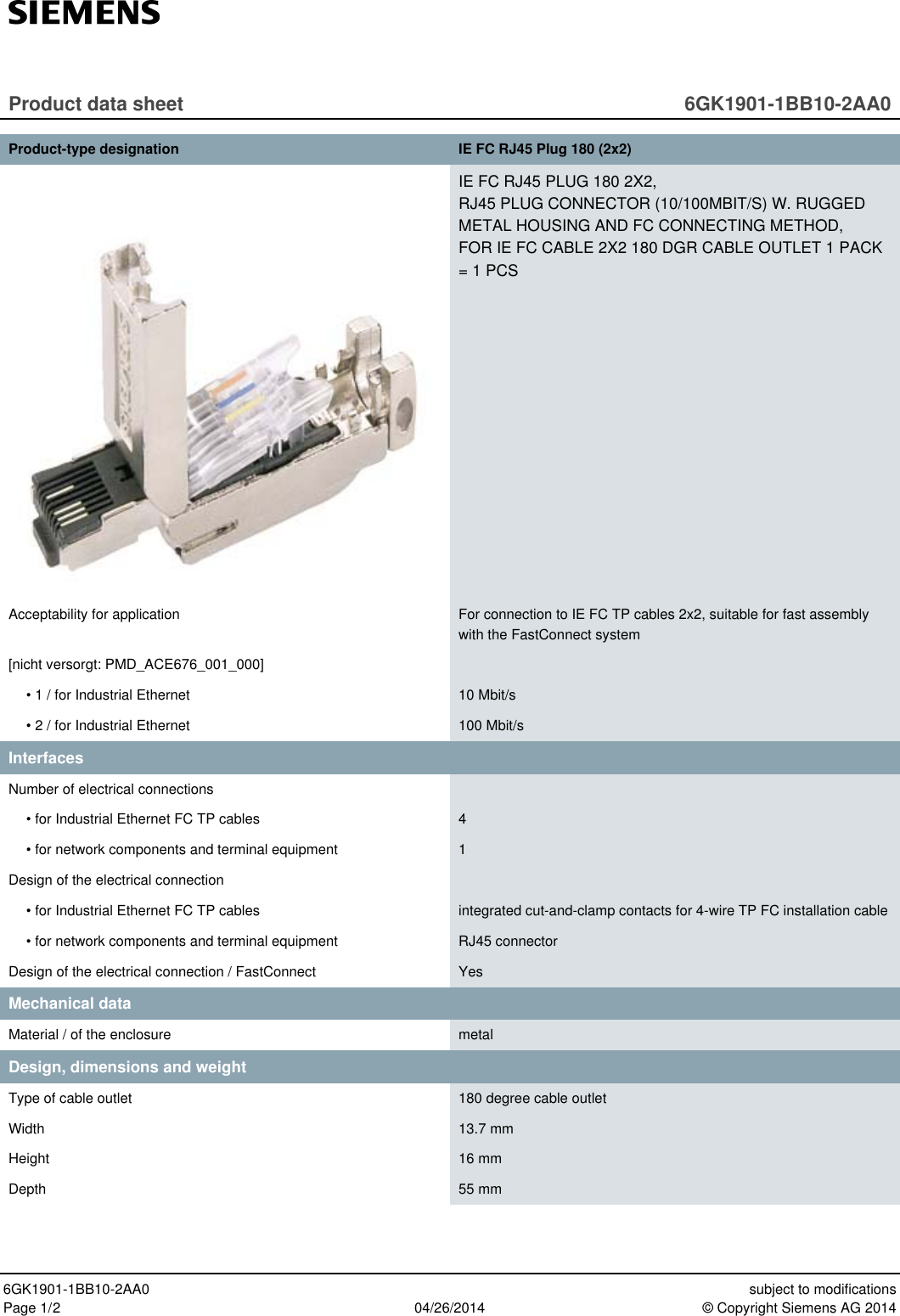 SIEMENS

Product data sheet 6GK1901-1BB10-2AA0

| Product-type designation | IE FC RJ45 Plug 180 (2x2) |
|---|---|
| | IE FC RJ45 PLUG 180 2X2, RJ45 PLUG CONNECTOR (10/100MBIT/S) W. RUGGED METAL HOUSING AND FC CONNECTING METHOD, FOR IE FC CABLE 2X2 180 DGR CABLE OUTLET 1 PACK = 1 PCS |
| Acceptability for application | For connection to IE FC TP cables 2x2, suitable for fast assembly with the FastConnect system |
| [nicht versorgt: PMD_ACE676_001_000] | |
| • 1 / for Industrial Ethernet | 10 Mbit/s |
| • 2 / for Industrial Ethernet | 100 Mbit/s |
| **Interfaces** | |
| Number of electrical connections | |
| • for Industrial Ethernet FC TP cables | 4 |
| • for network components and terminal equipment | 1 |
| Design of the electrical connection | |
| • for Industrial Ethernet FC TP cables | integrated cut-and-clamp contacts for 4-wire TP FC installation cable |
| • for network components and terminal equipment | RJ45 connector |
| Design of the electrical connection / FastConnect | Yes |
| **Mechanical data** | |
| Material / of the enclosure | metal |
| **Design, dimensions and weight** | |
| Type of cable outlet | 180 degree cable outlet |
| Width | 13.7 mm |
| Height | 16 mm |
| Depth | 55 mm |

6GK1901-1BB10-2AA0
Page 1/2
04/26/2014
subject to modifications
© Copyright Siemens AG 2014