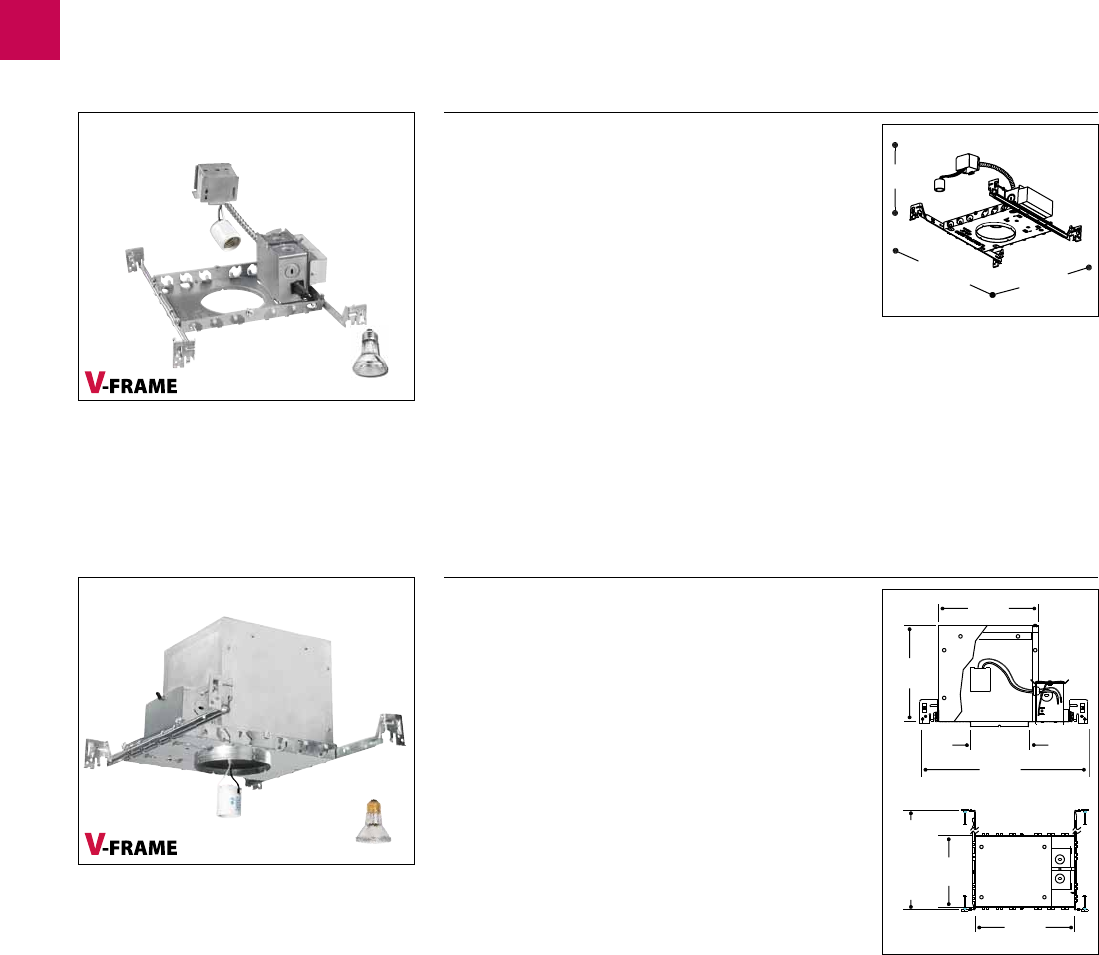 V-FRAME

V-FRAME