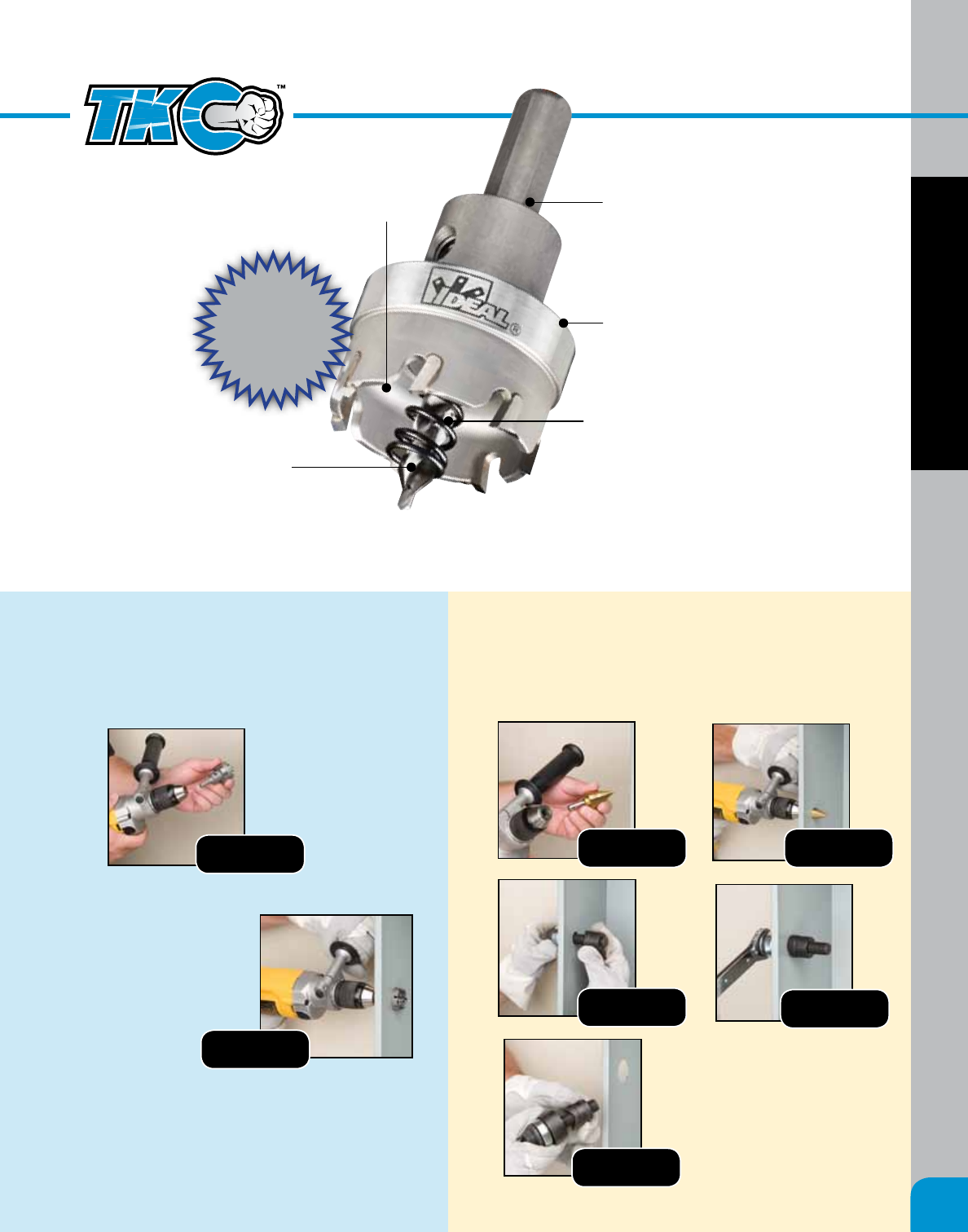 TKO™

IDEAL®