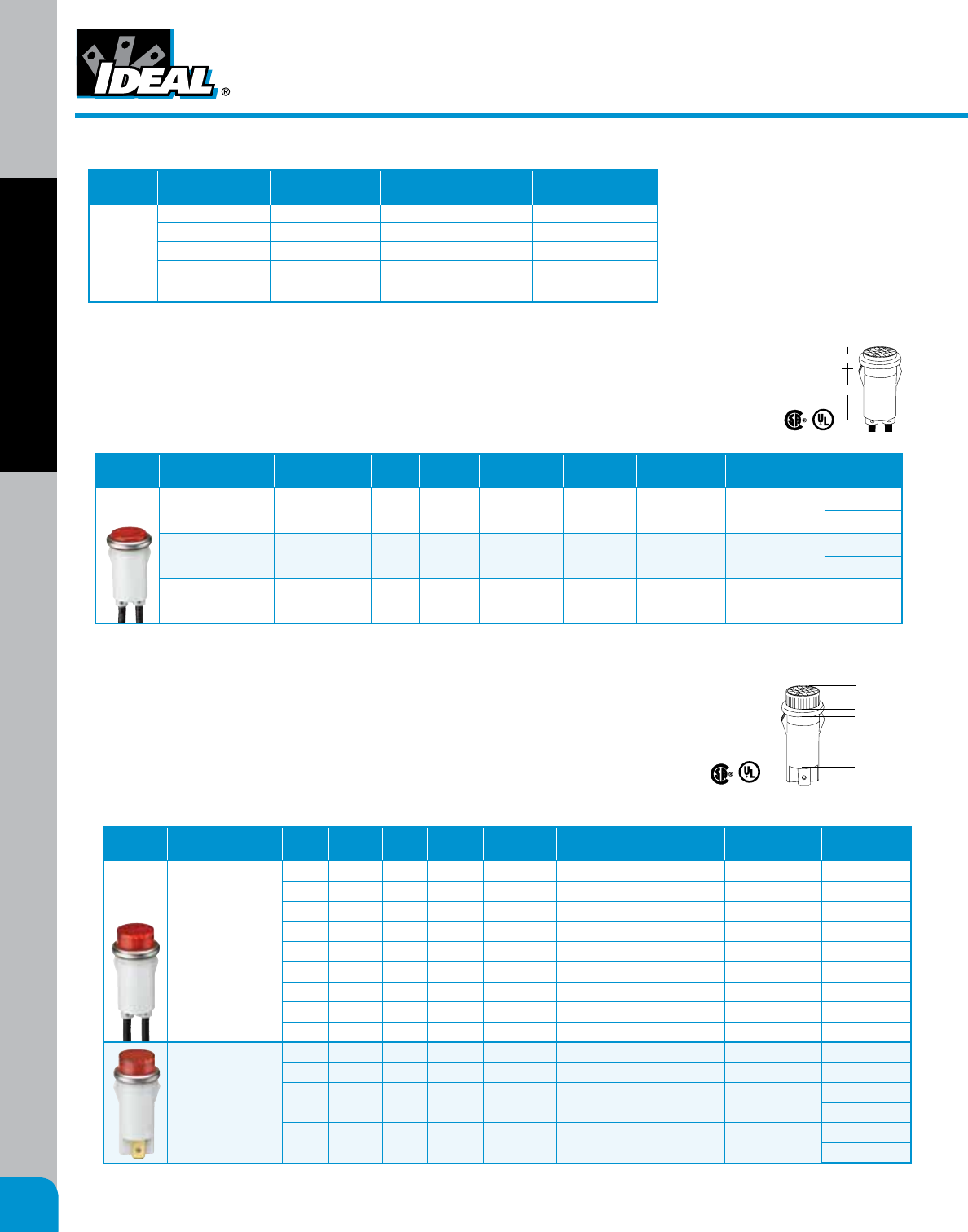 IDEAL®