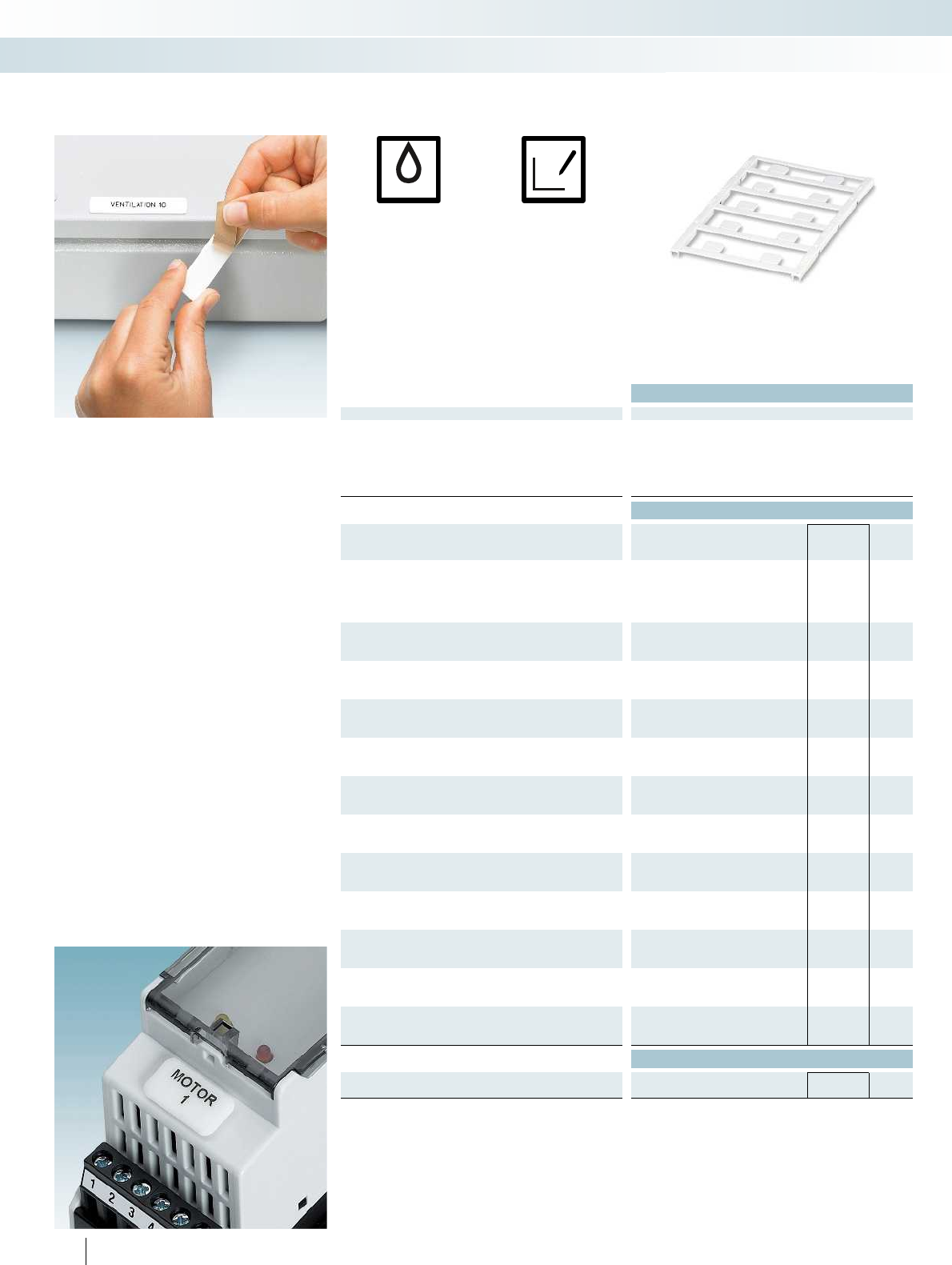 VENTILATION 10

MOTOR
1

1
2
3
4