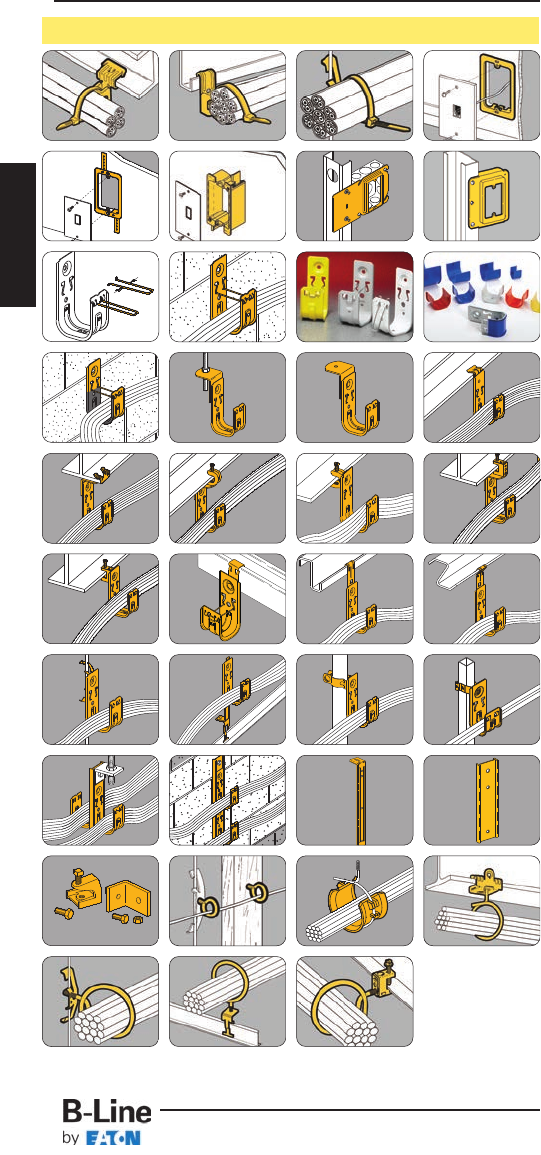 B-Line
by EATON