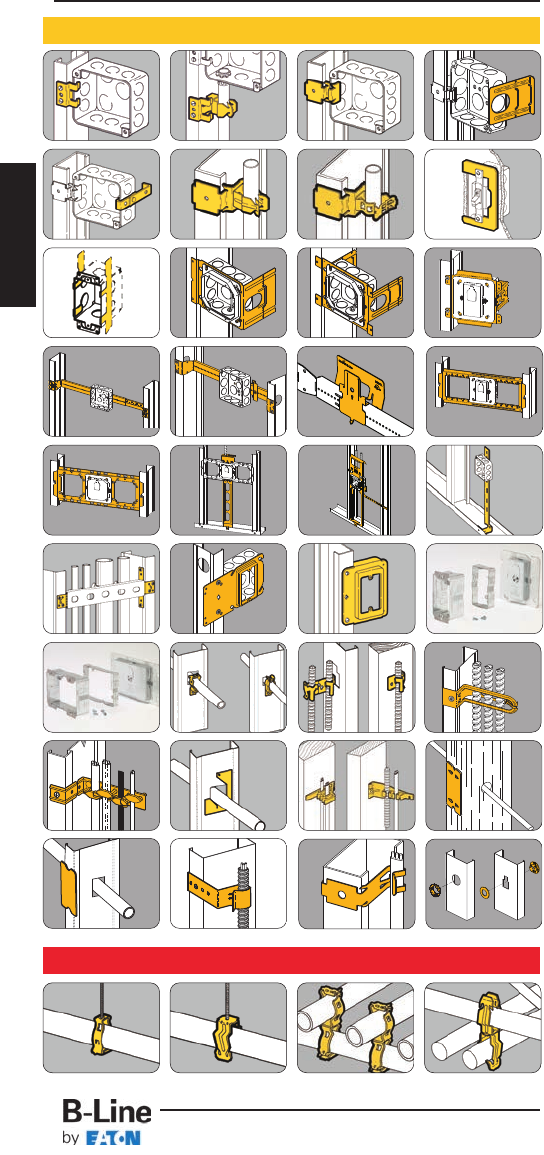 B-Line
by EATON